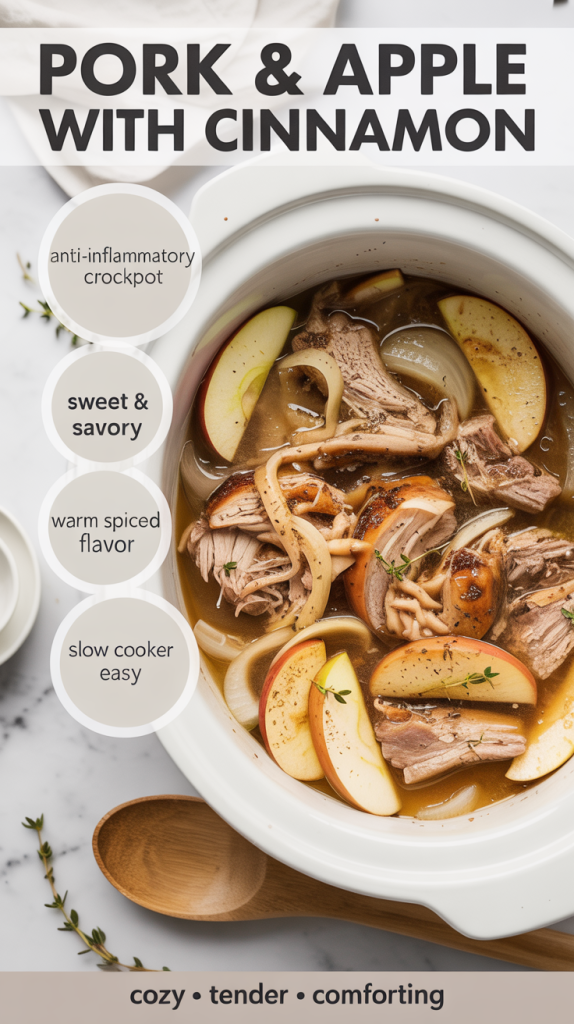 PORK & APPLE WITH CINNAMON

anti-inflammatory crockpot

sweet & savory

warm spiced flavor

slow cooker easy

cozy • tender • comforting