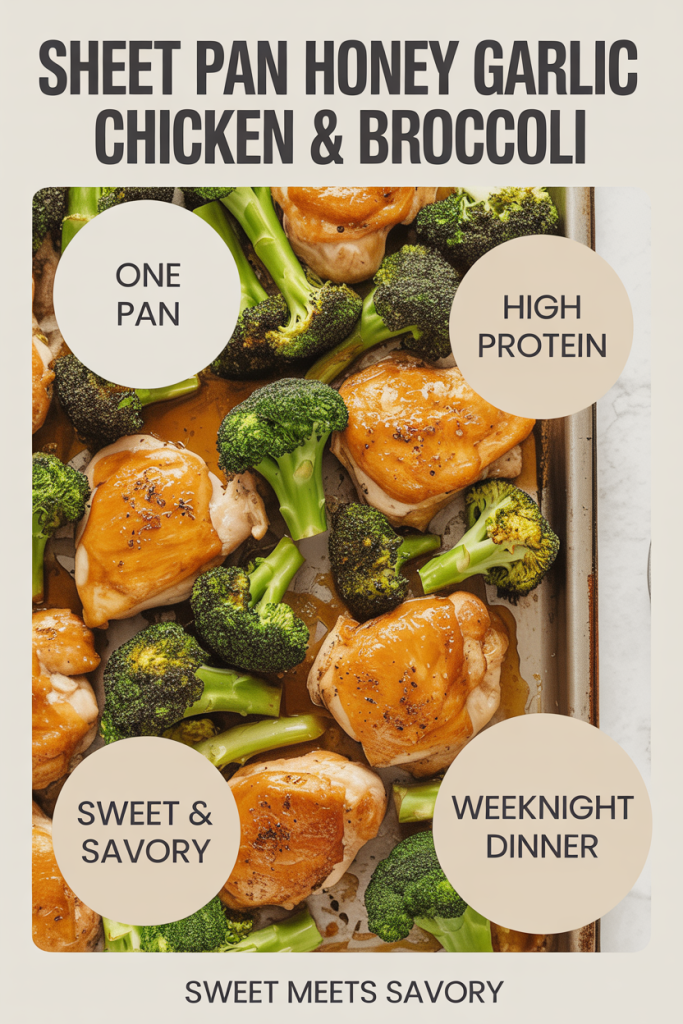 SHEET PAN HONEY GARLIC CHICKEN & BROCCOLI

ONE PAN

HIGH PROTEIN

SWEET & SAVORY

WEEKNIGHT DINNER

SWEET MEETS SAVORY