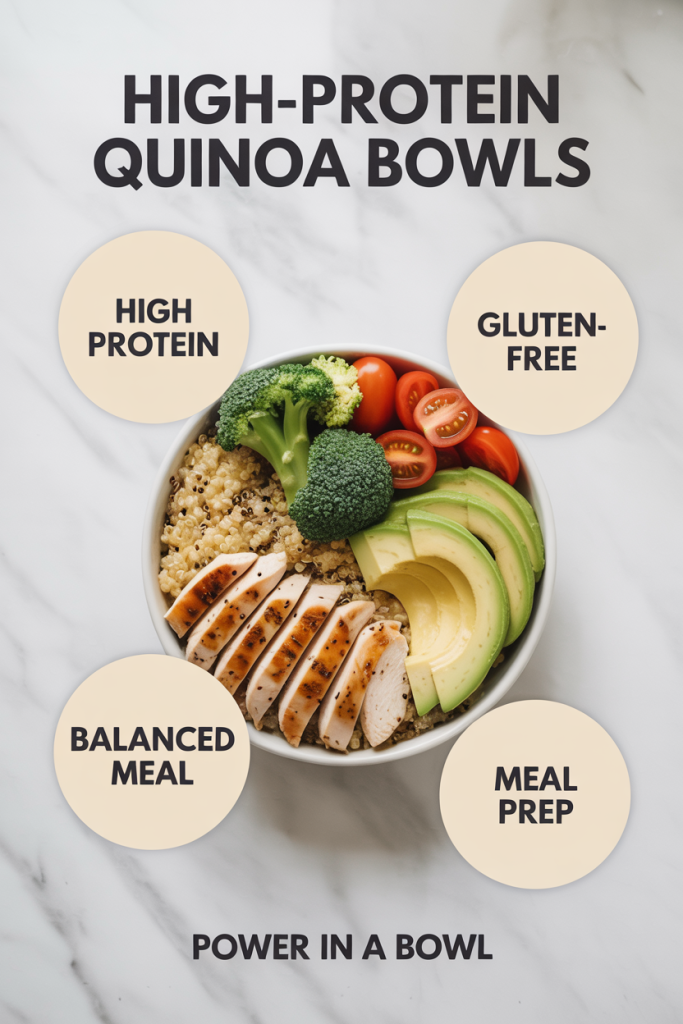 HIGH-PROTEIN QUINOA BOWLS

HIGH PROTEIN

GLUTEN-FREE

BALANCED MEAL

MEAL PREP

POWER IN A BOWL