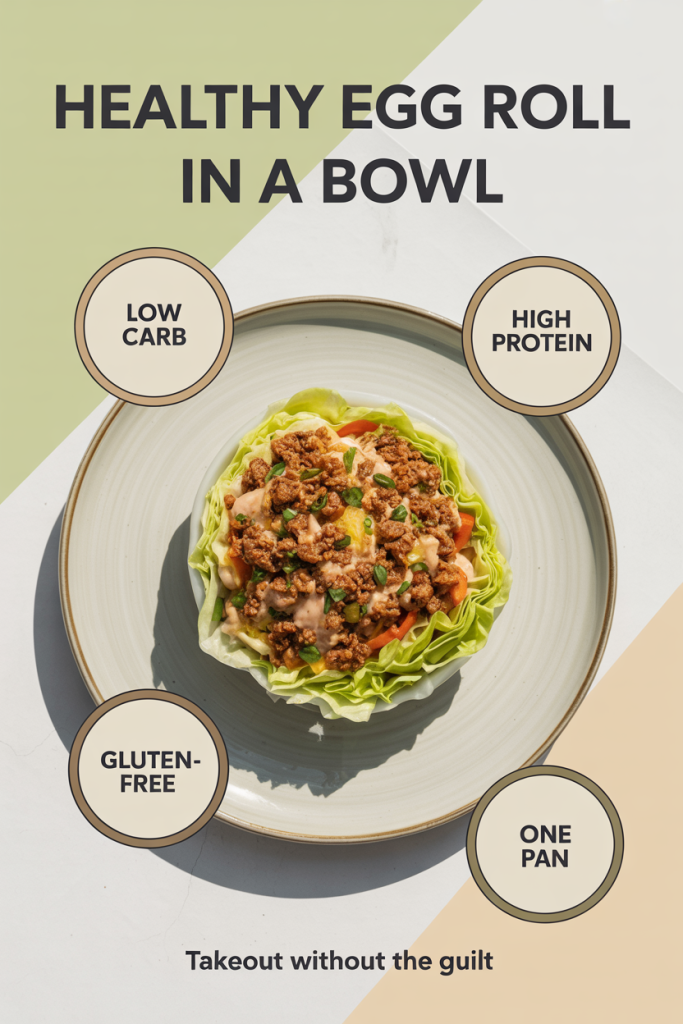 HEALTHY EGG ROLL IN A BOWL

LOW CARB

HIGH PROTEIN

GLUTEN-FREE

ONE PAN

Takeout without the guilt