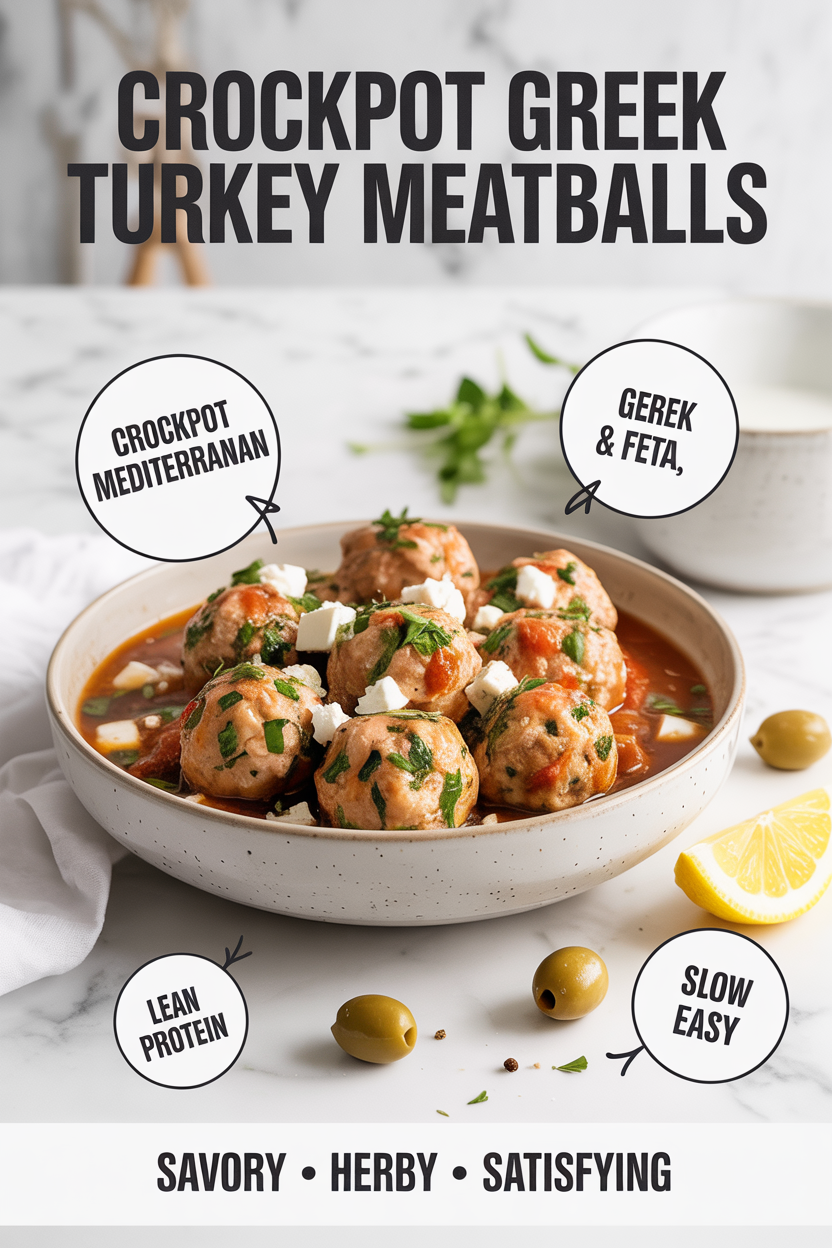 CROCKPOT GREEK TURKEY MEATBALLS

CROCKPOT MEDITERRANAN

GEREK & FETA,

LEAN PROTEIN

SLOW EASY

SAVORY • HERBY • SATISFYING