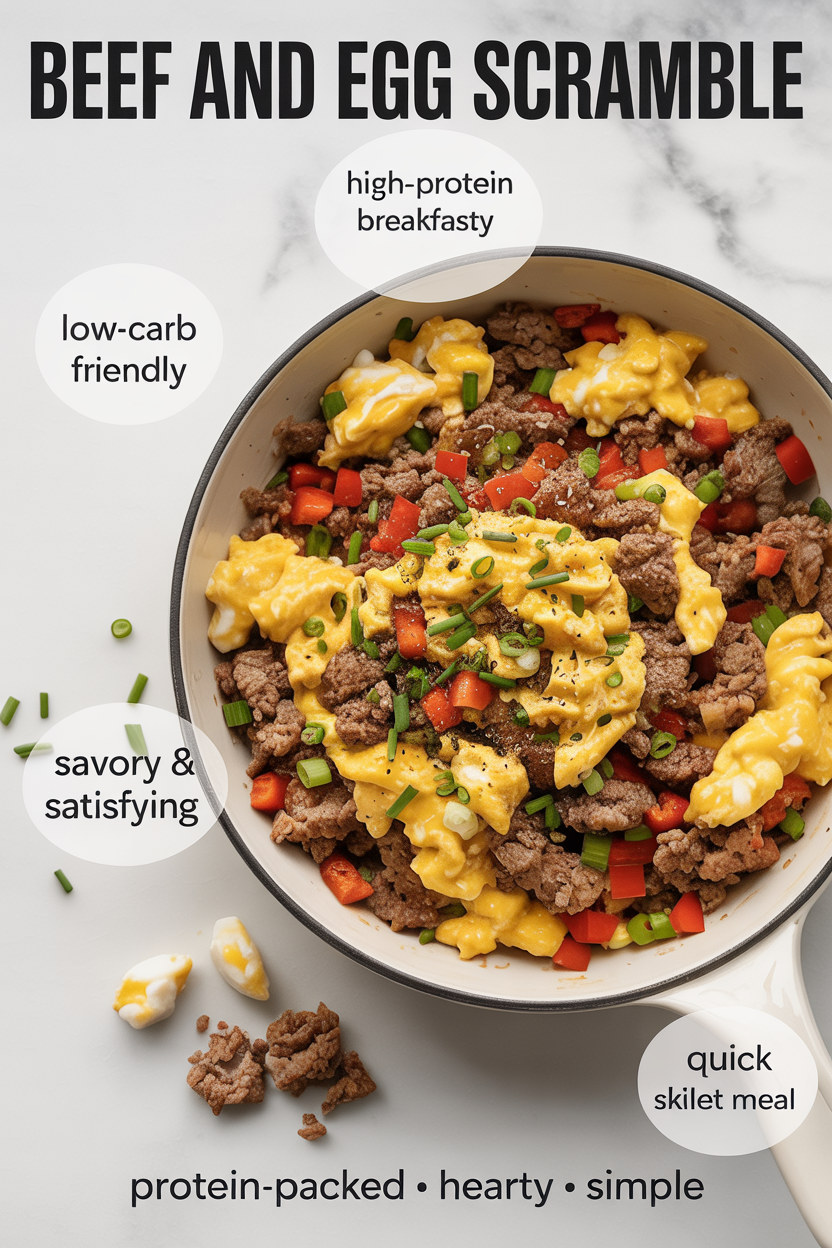 BEEF AND EGG SCRAMBLE

high-protein breakfasty

low-carb friendly

savory & satisfying

quick skilet meal

protein-packed • hearty • simple