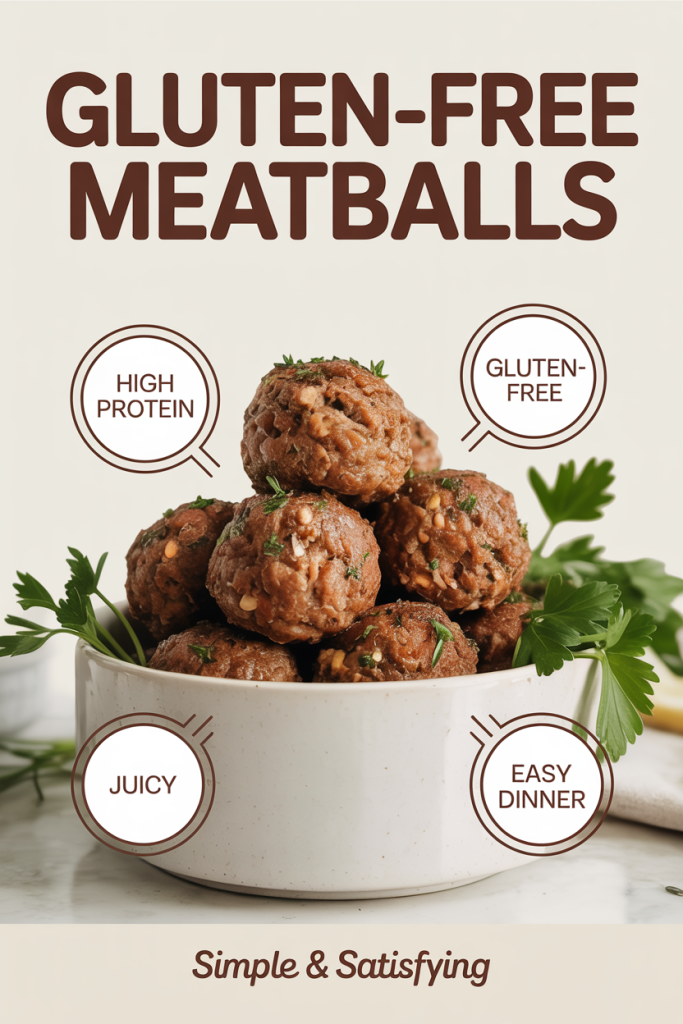 GLUTEN-FREE MEATBALLS

HIGH PROTEIN

GLUTEN-FREE

JUICY

EASY DINNER

Simple & Satisfying