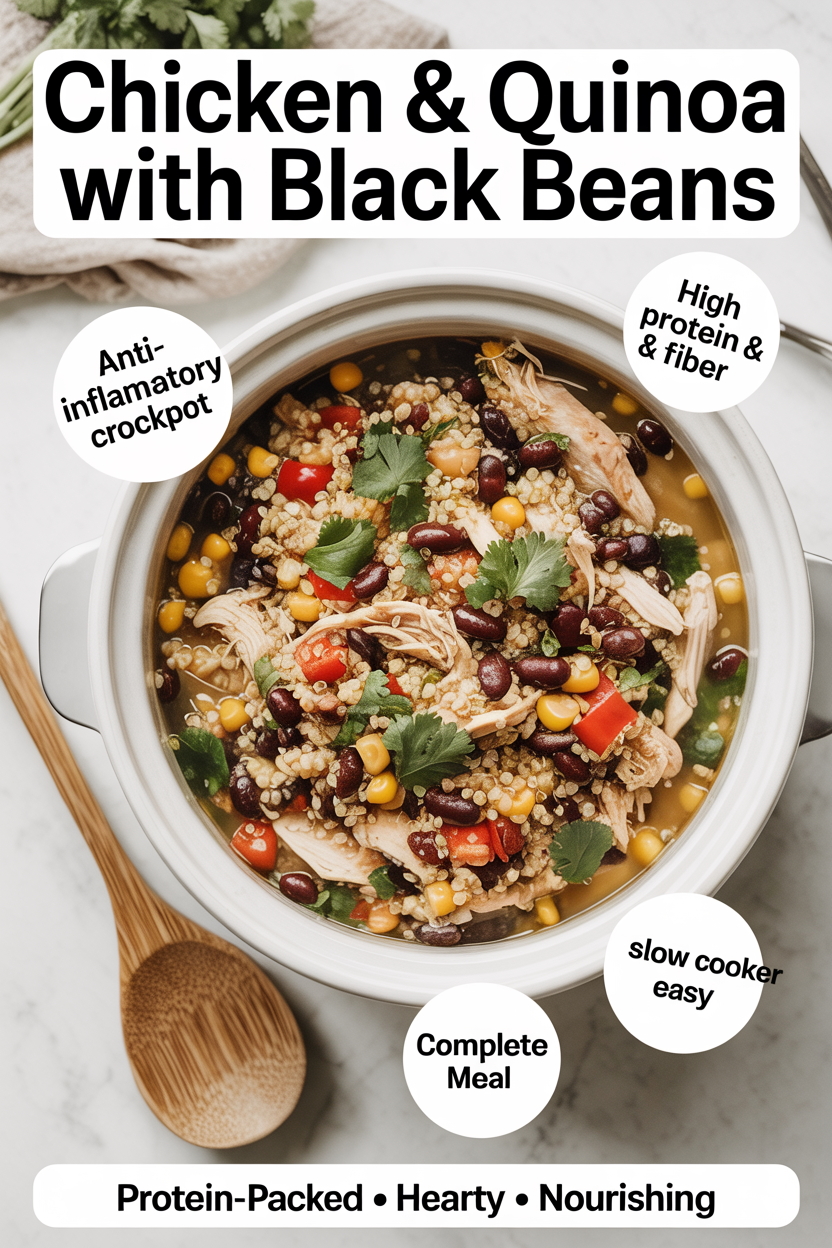 Chicken & Quinoa with Black Beans

Anti-inflamatory crockpot

High protein & & fiber

slow cooker easy

Complete Meal

Protein-Packed • Hearty • Nourishing