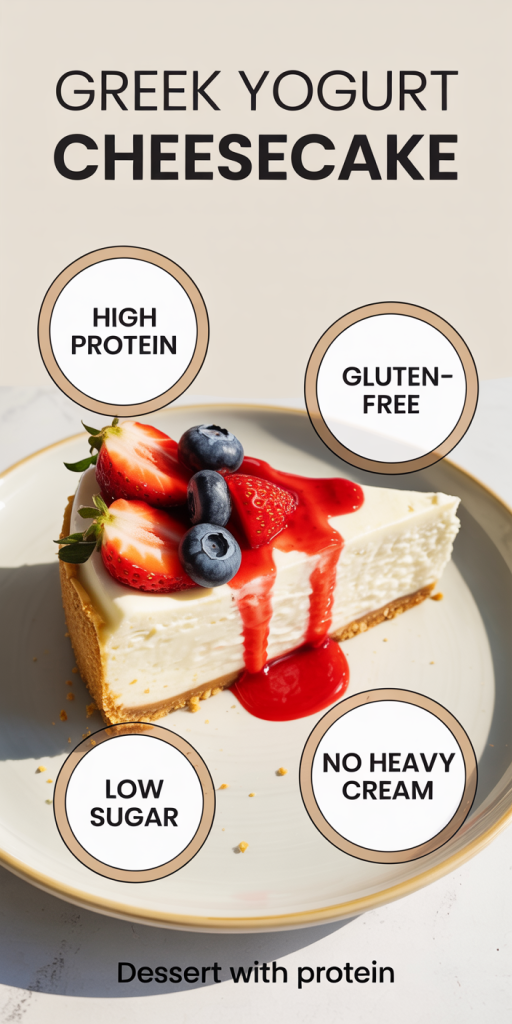 GREEK YOGURT
CHEESECAKE

HIGH PROTEIN

GLUTEN-FREE

LOW SUGAR

NO HEAVY CREAM

Dessert with protein