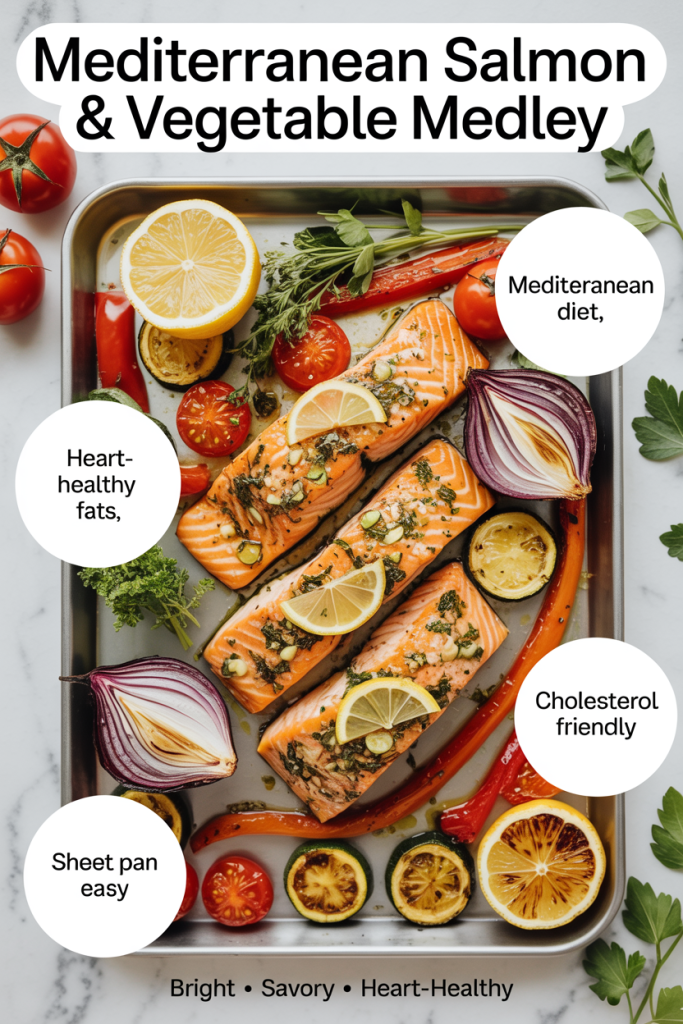 Mediterranean Salmon & Vegetable Medley

Mediteranean diet,

Heart-healthy fats,

Cholesterol friendly

Sheet pan easy

Bright • Savory • Heart-Healthy