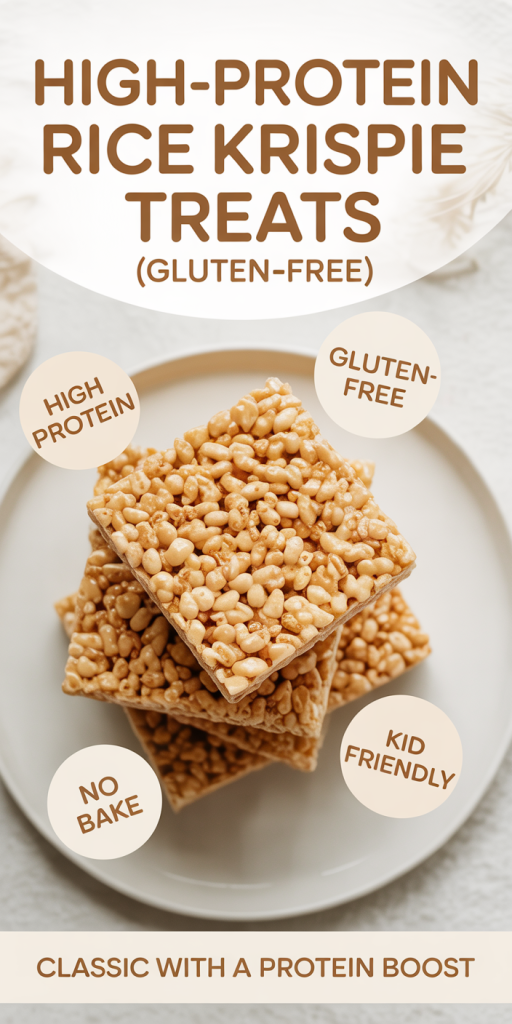 HIGH-PROTEIN RICE KRISPIE TREATS (GLUTEN-FREE)

HIGH PROTEIN

GLUTEN-FREE

NO BAKE

KID FRIENDLY

CLASSIC WITH A PROTEIN BOOST