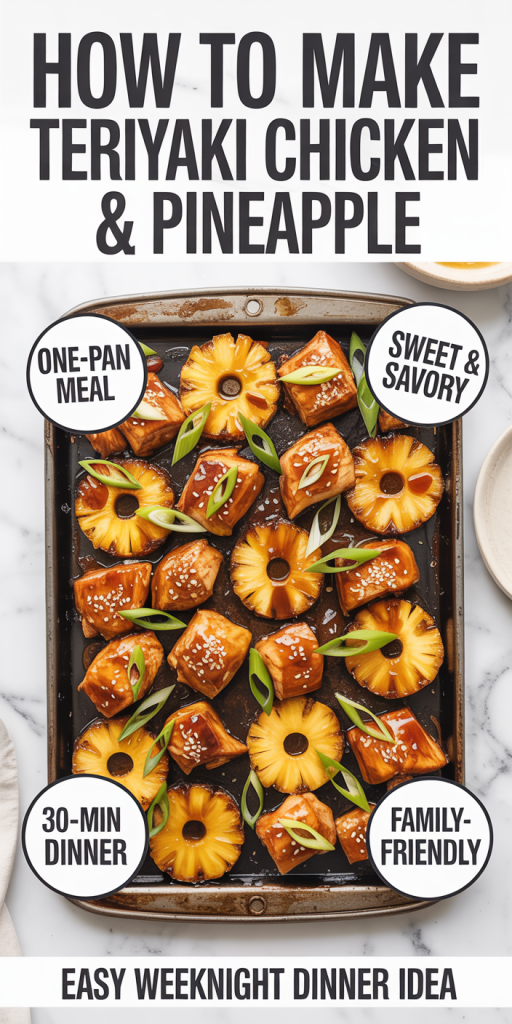 HOW TO MAKE TERIYAKI CHICKEN & PINEAPPLE

ONE-PAN MEAL

SWEET & SAVORY

30-MIN DINNER

FAMILY-FRIENDLY

EASY WEEKNIGHT DINNER IDEA