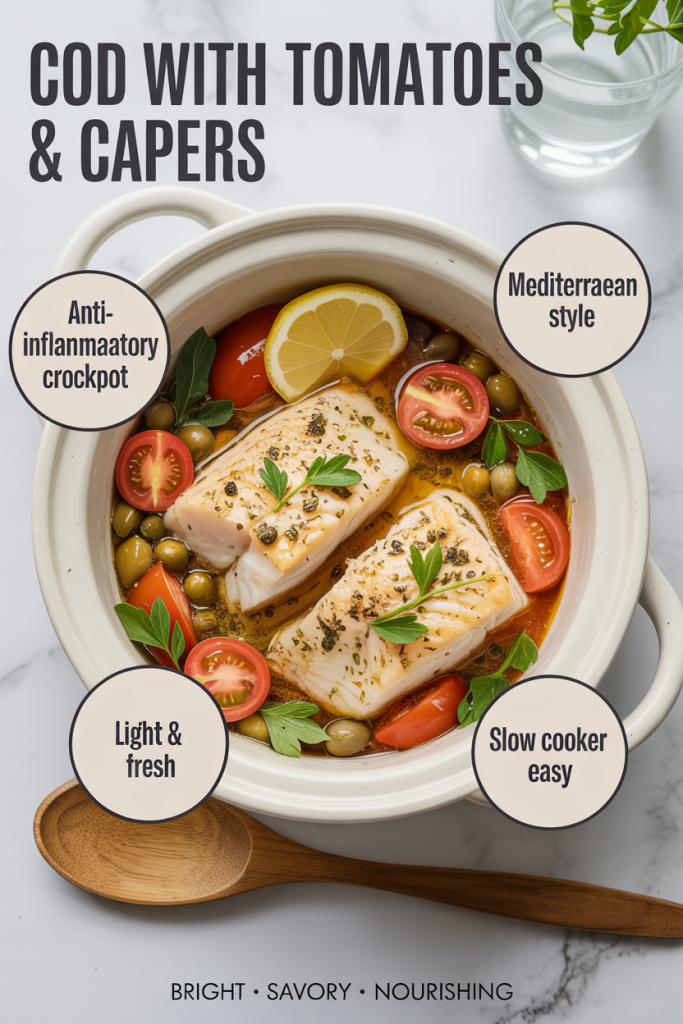 COD WITH TOMATOES & CAPERS

Anti-inflanmaatory crockpot

Mediterraean style

Light & fresh

Slow cooker easy

BRIGHT • SAVORY • NOURISHING