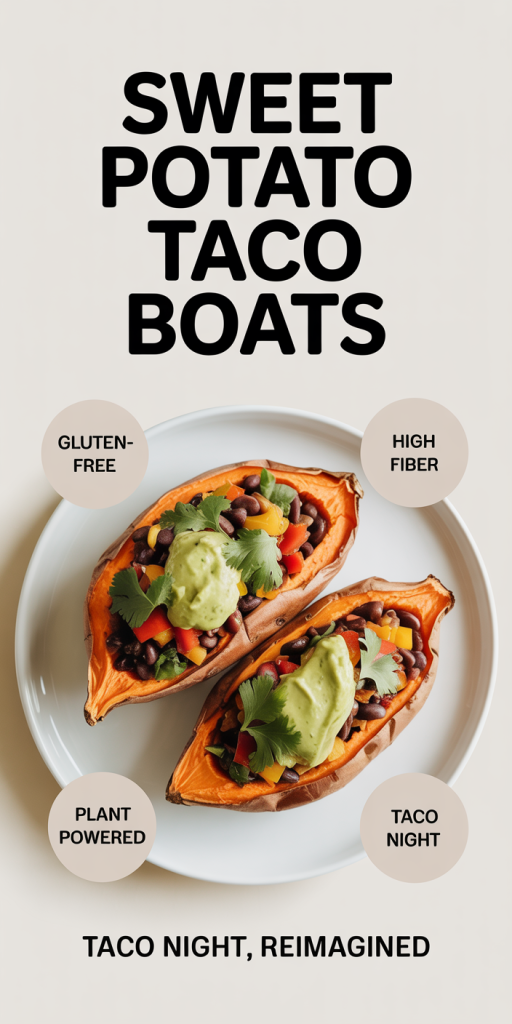 SWEET POTATO TACO BOATS

GLUTEN-FREE

HIGH FIBER

PLANT POWERED

TACO NIGHT

TACO NIGHT, REIMAGINED