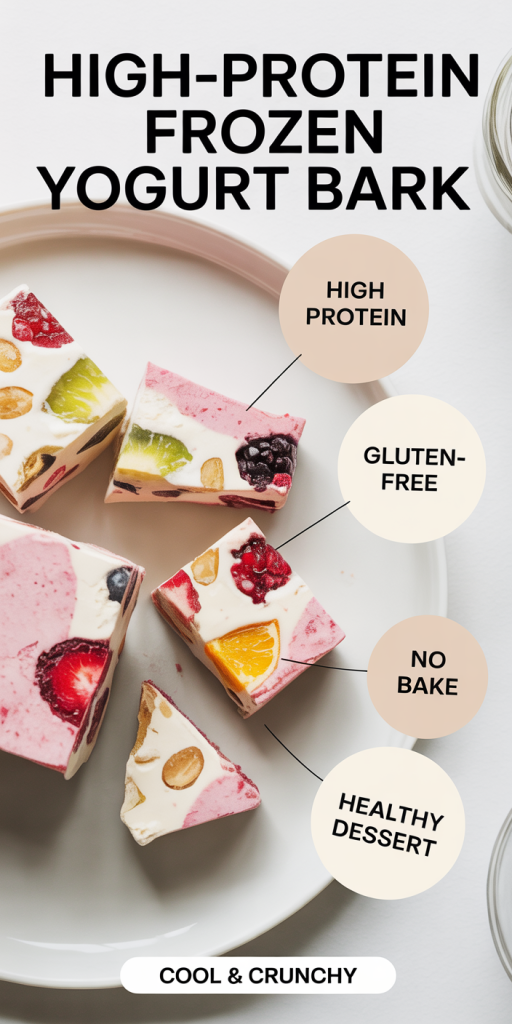 HIGH-PROTEIN FROZEN YOGURT BARK

HIGH PROTEIN

GLUTEN-FREE

NO BAKE

HEALTHY DESSERT

COOL & CRUNCHY