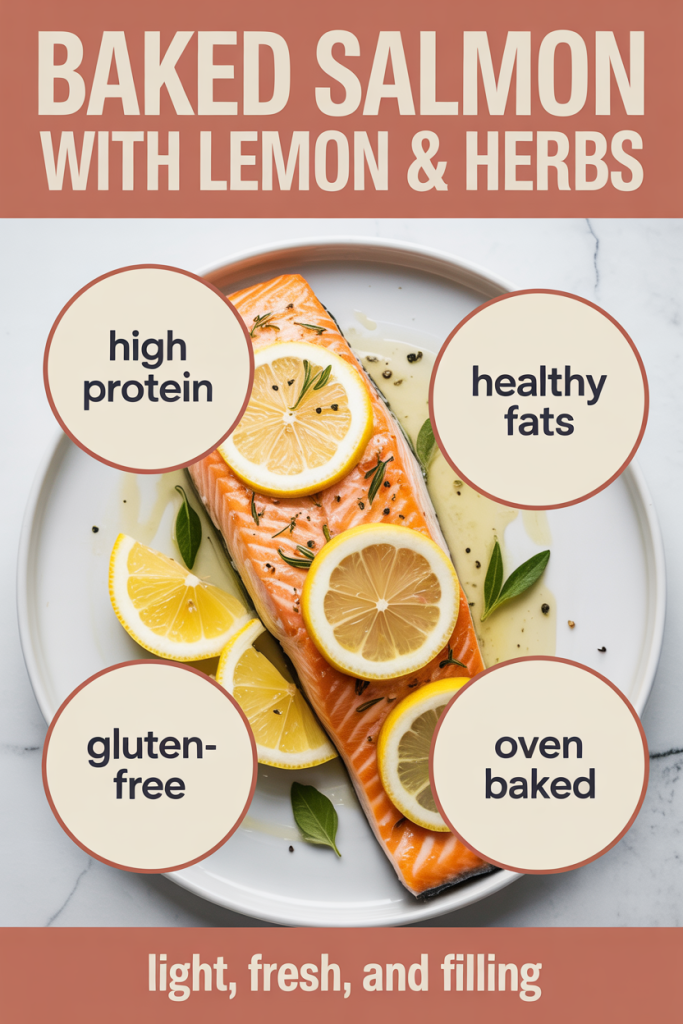 BAKED SALMON WITH LEMON & HERBS

high protein

healthy fats

gluten-free

oven baked

light, fresh, and filling