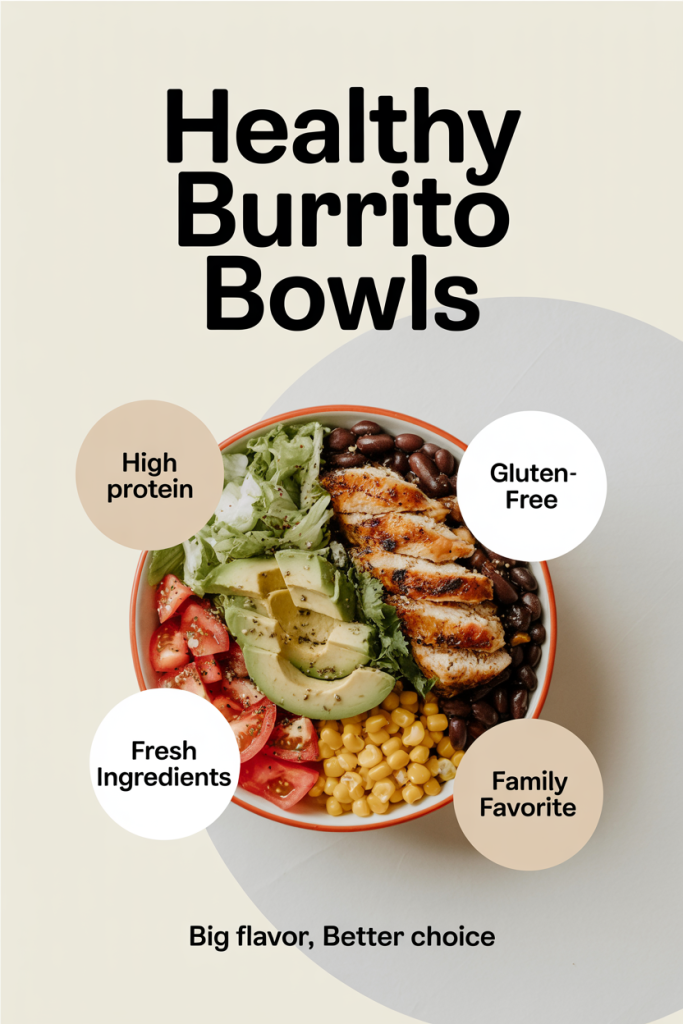 Healthy Burrito Bowls

High protein

Gluten-Free

Fresh Ingredients

Family Favorite

Big flavor, Better choice