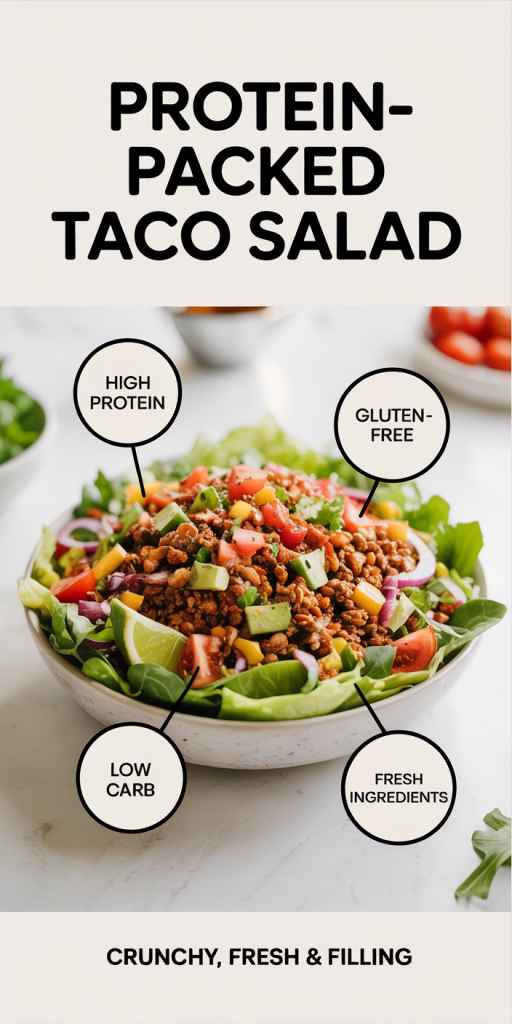 PROTEIN-PACKED TACO SALAD

HIGH PROTEIN

GLUTEN-FREE

LOW CARB

FRESH INGREDIENTS

CRUNCHY, FRESH & FILLING