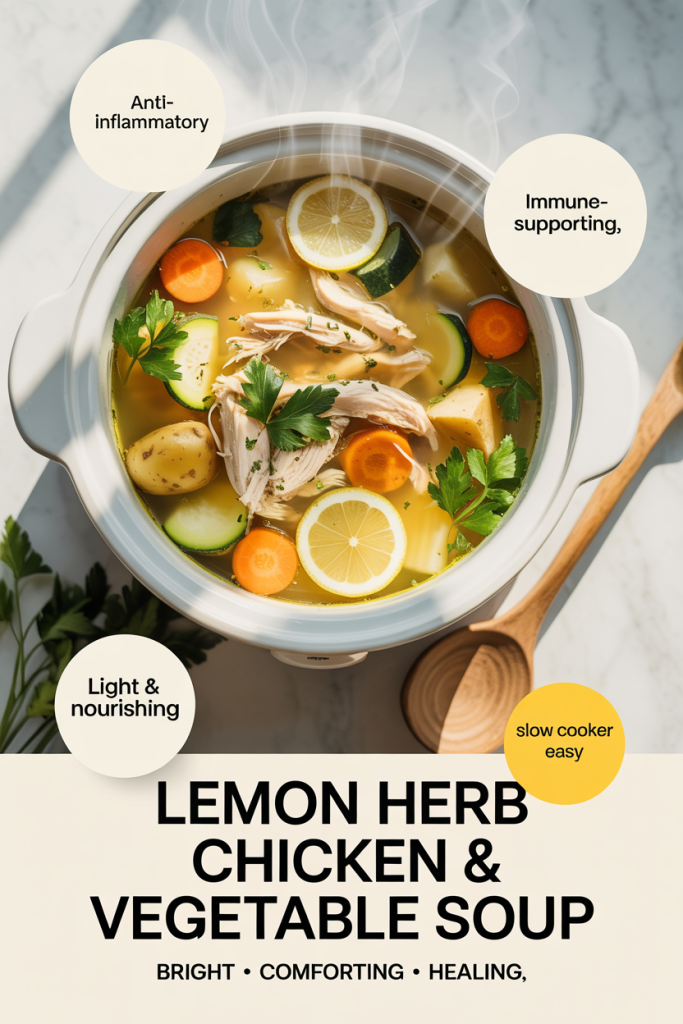 Anti-inflammatory

Immune-supporting,

Light & nourishing

slow cooker easy

LEMON HERB CHICKEN & VEGETABLE SOUP

BRIGHT • COMFORTING • HEALING,