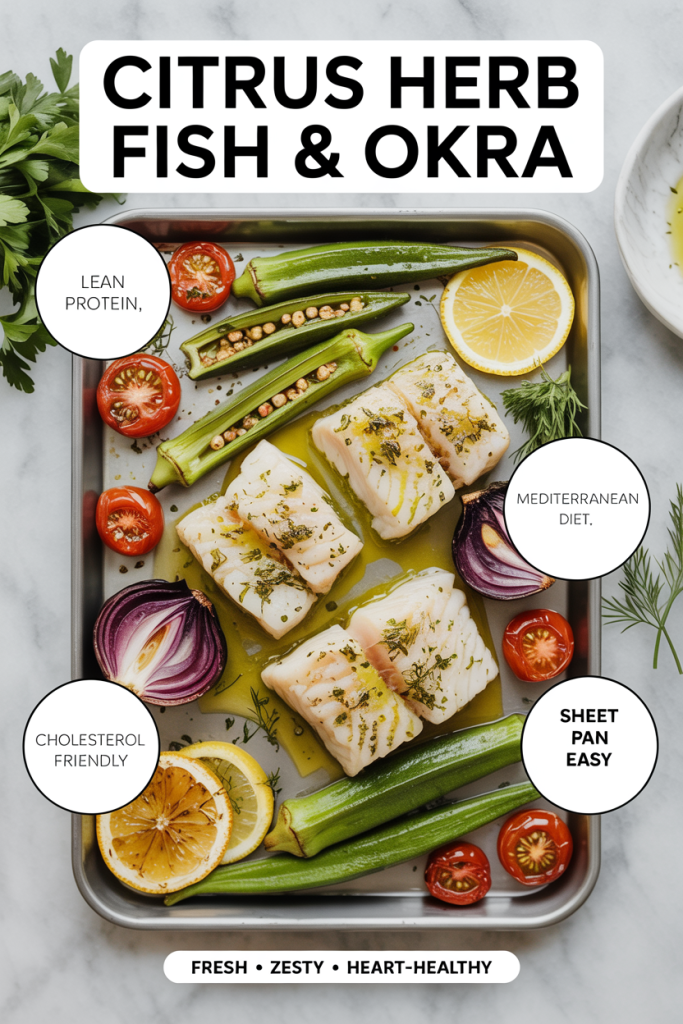 CITRUS HERB FISH & OKRA

LEAN PROTEIN,

MEDITERRANEAN DIET,

CHOLESTEROL FRIENDLY

SHEET PAN EASY

FRESH • ZESTY • HEART-HEALTHY