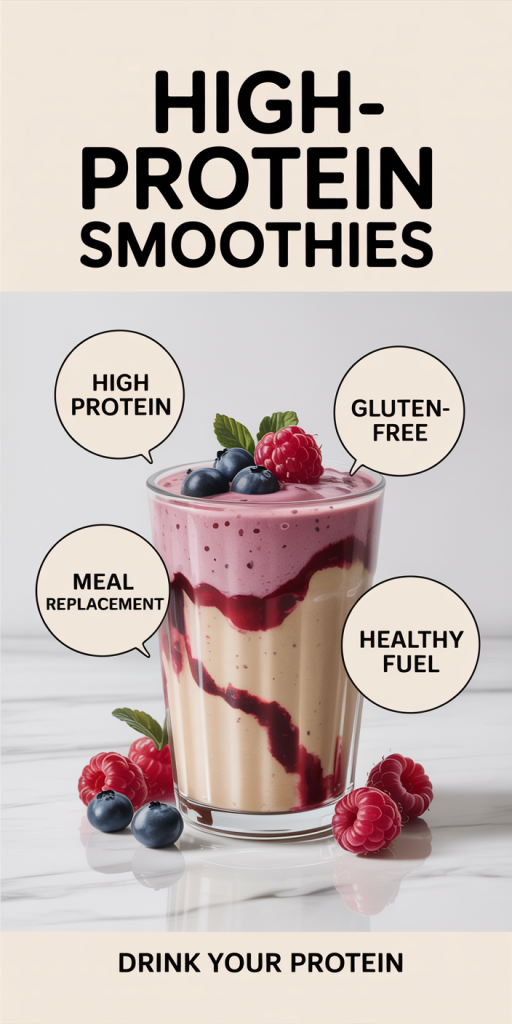 HIGH-PROTEIN SMOOTHIES

HIGH PROTEIN

GLUTEN-FREE

MEAL REPLACEMENT

HEALTHY FUEL

DRINK YOUR PROTEIN