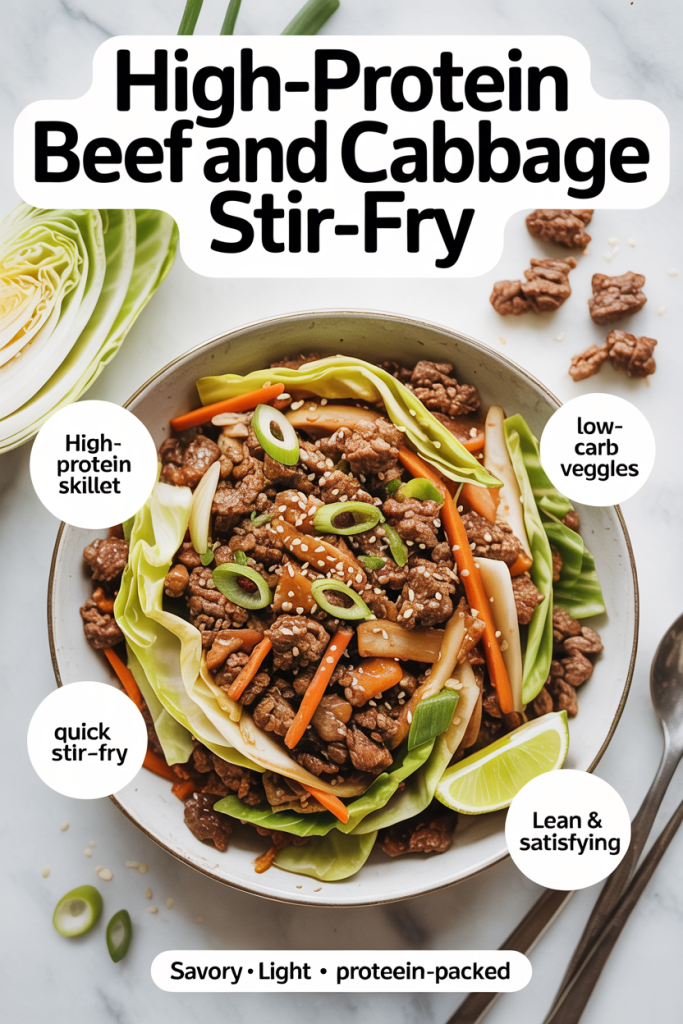 High-Protein Beef and Cabbage Stir-Fry

High-protein skillet

low-carb veggles

quick stir-fry

Lean & satisfying

Savory • Light • proteein-packed