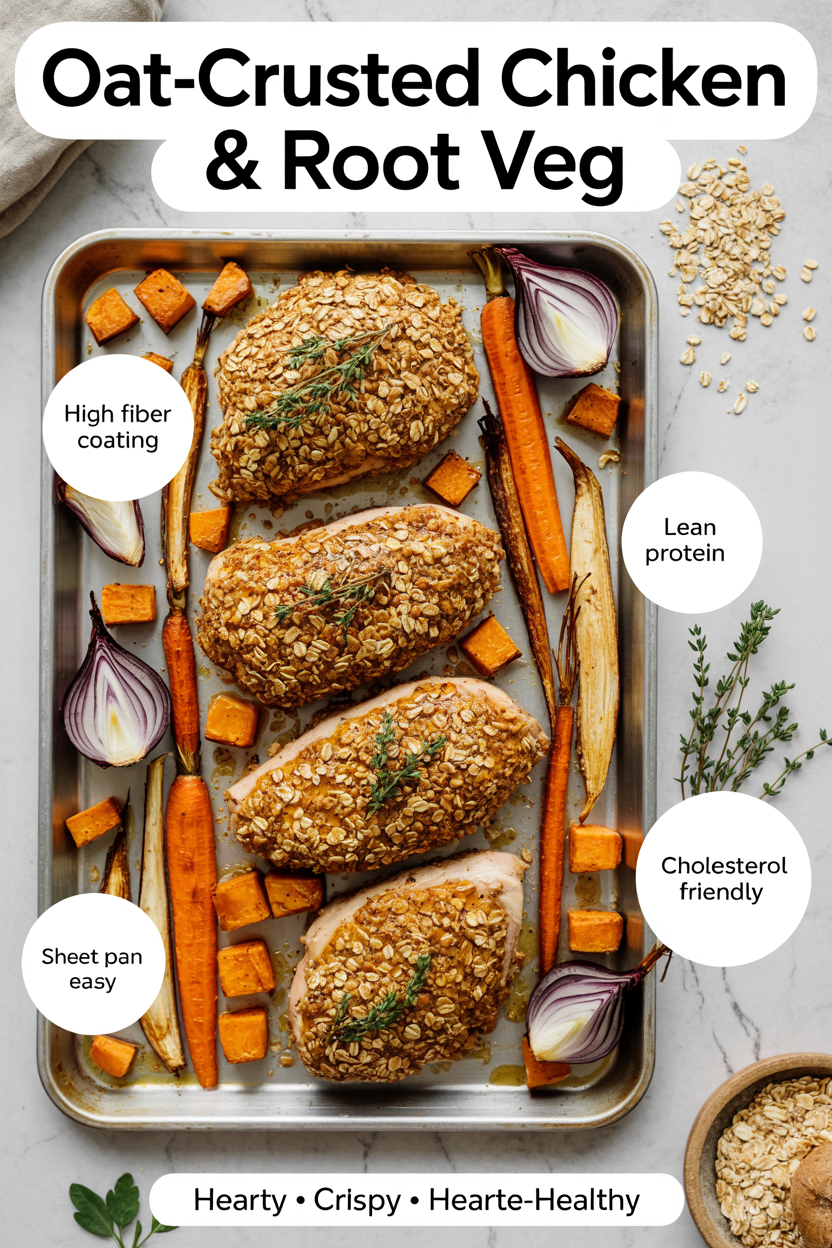 Oat-Crusted Chicken & Root Veg

High fiber coating

Lean protein

Cholesterol friendly

Sheet pan easy

Hearty • Crispy • Hearte-Healthy