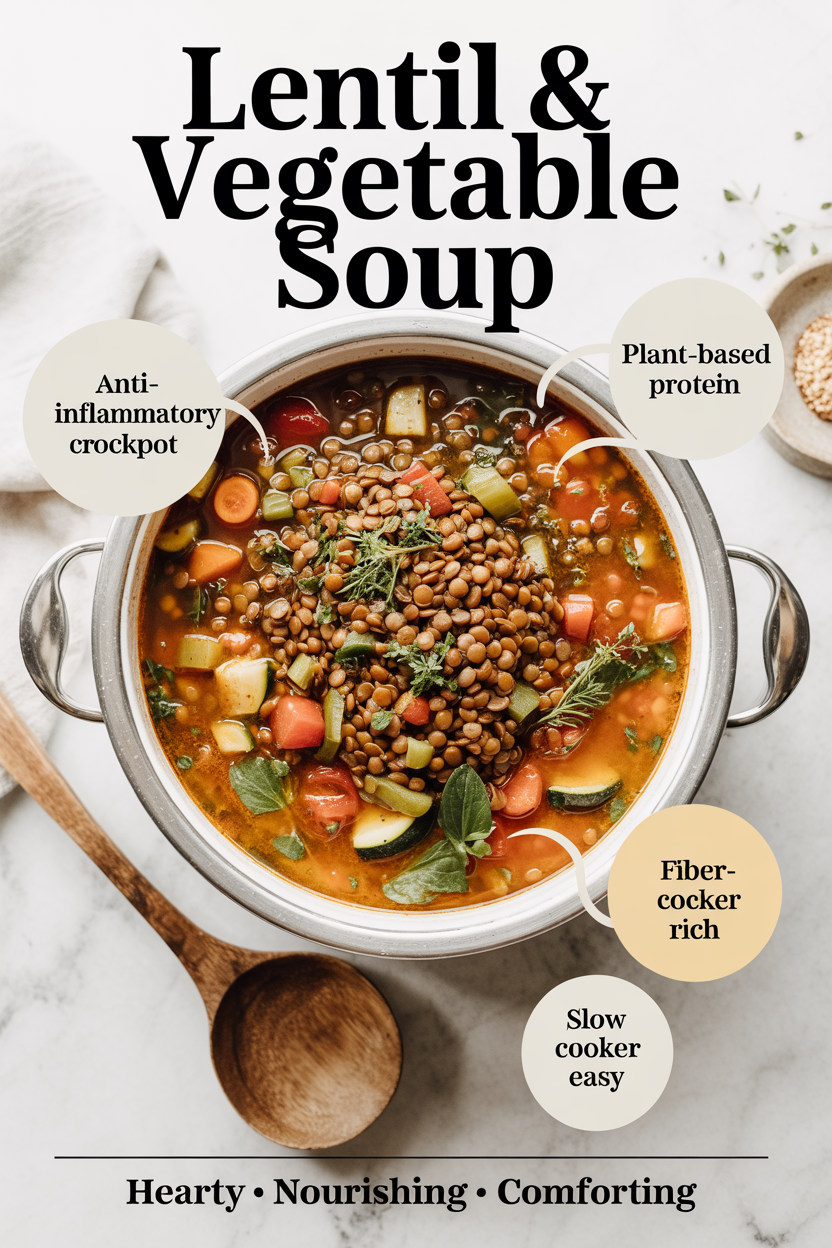 Lentil & Vegetable Soup

Anti-inflammatory crockpot

Plant-based protein

Fiber-cocker rich

Slow cooker easy

Hearty • Nourishing • Comforting