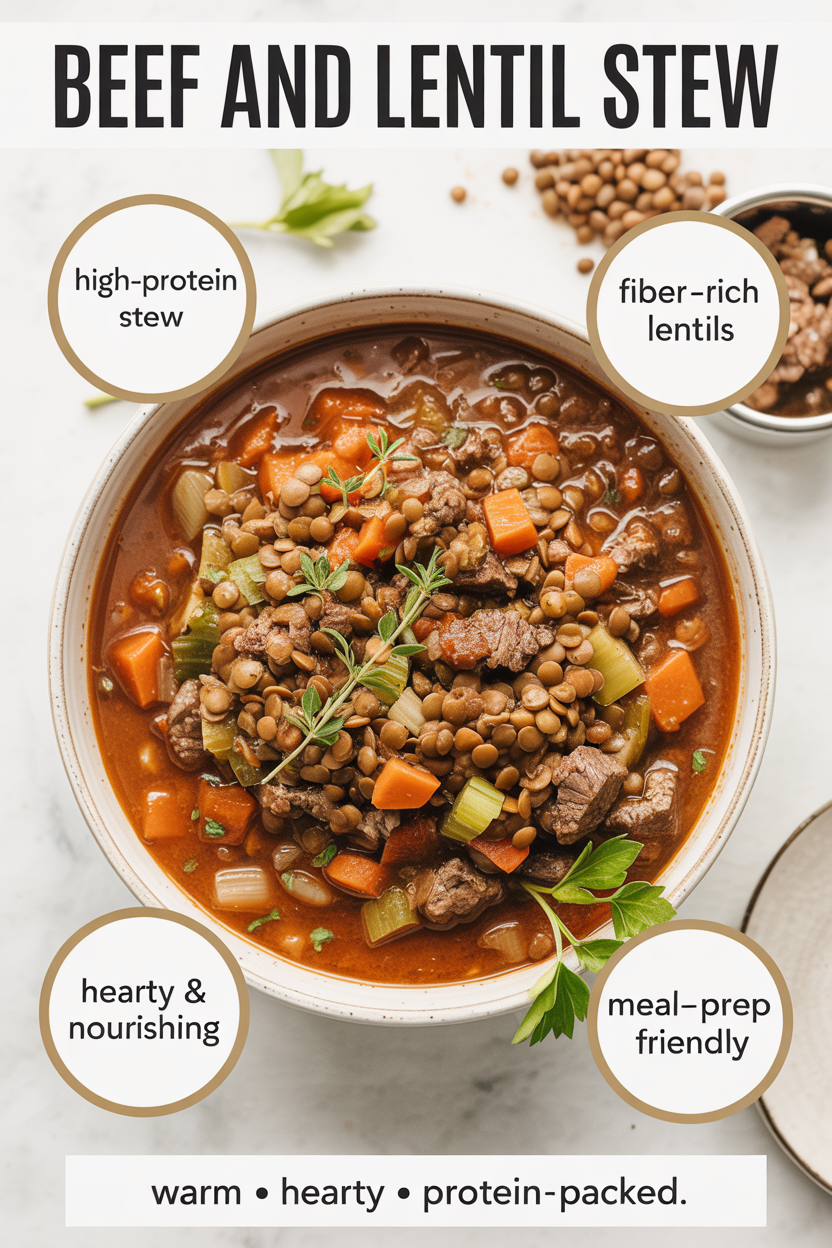 BEEF AND LENTIL STEW

high-protein stew

fiber-rich lentils

hearty & nourishing

meal-prep friendly

warm • hearty • protein-packed.