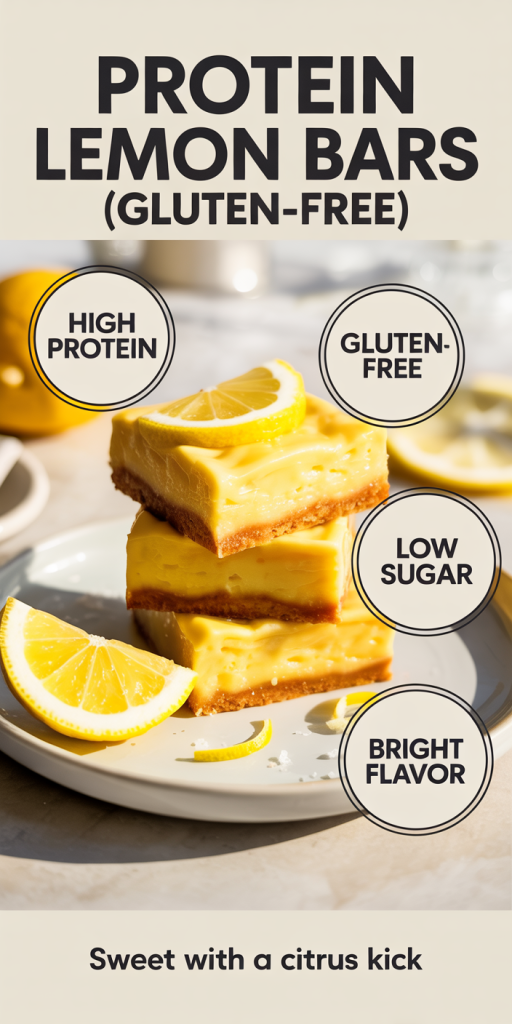 PROTEIN LEMON BARS (GLUTEN-FREE)

HIGH PROTEIN

GLUTEN-FREE

LOW SUGAR

BRIGHT FLAVOR

Sweet with a citrus kick