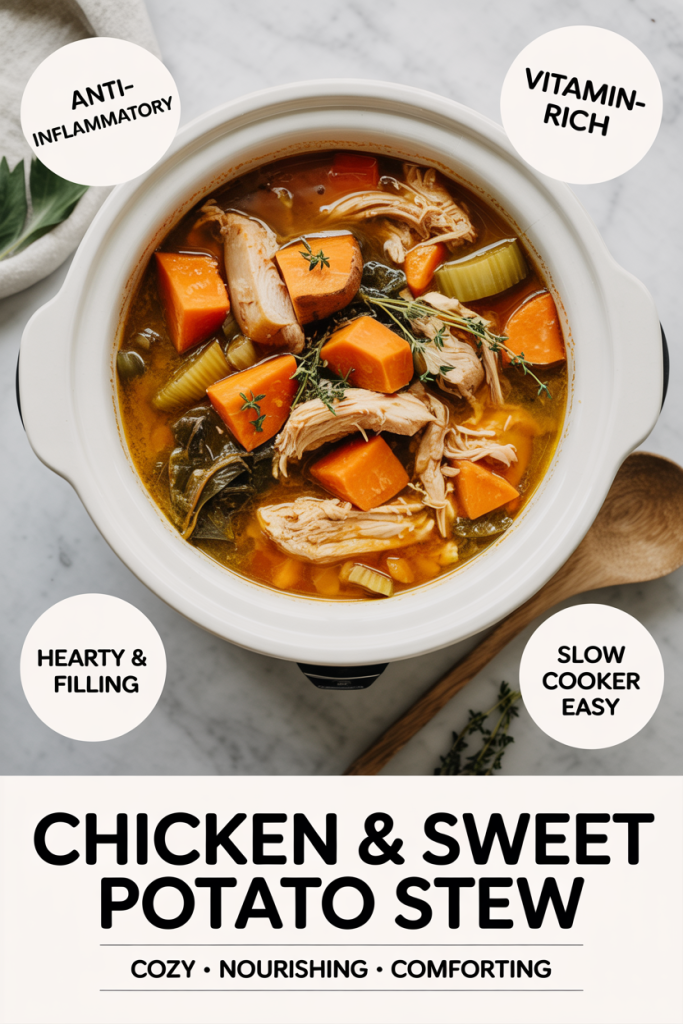 ANTI-INFLAMMATORY

VITAMIN-RICH

HEARTY & FILLING

SLOW COOKER EASY

CHICKEN & SWEET POTATO STEW

COZY • NOURISHING • COMFORTING