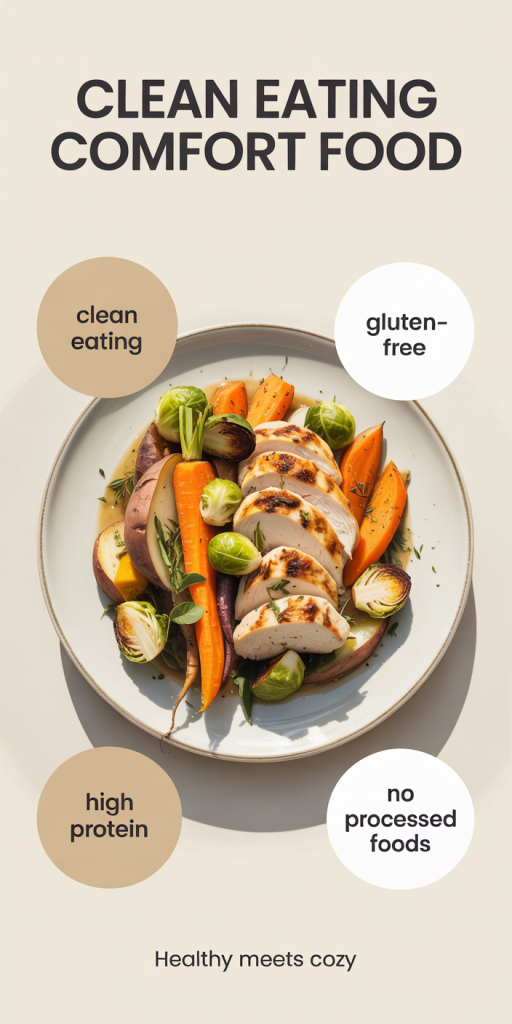 CLEAN EATING COMFORT FOOD

clean eating

gluten-free

high protein

no processed foods

Healthy meets cozy