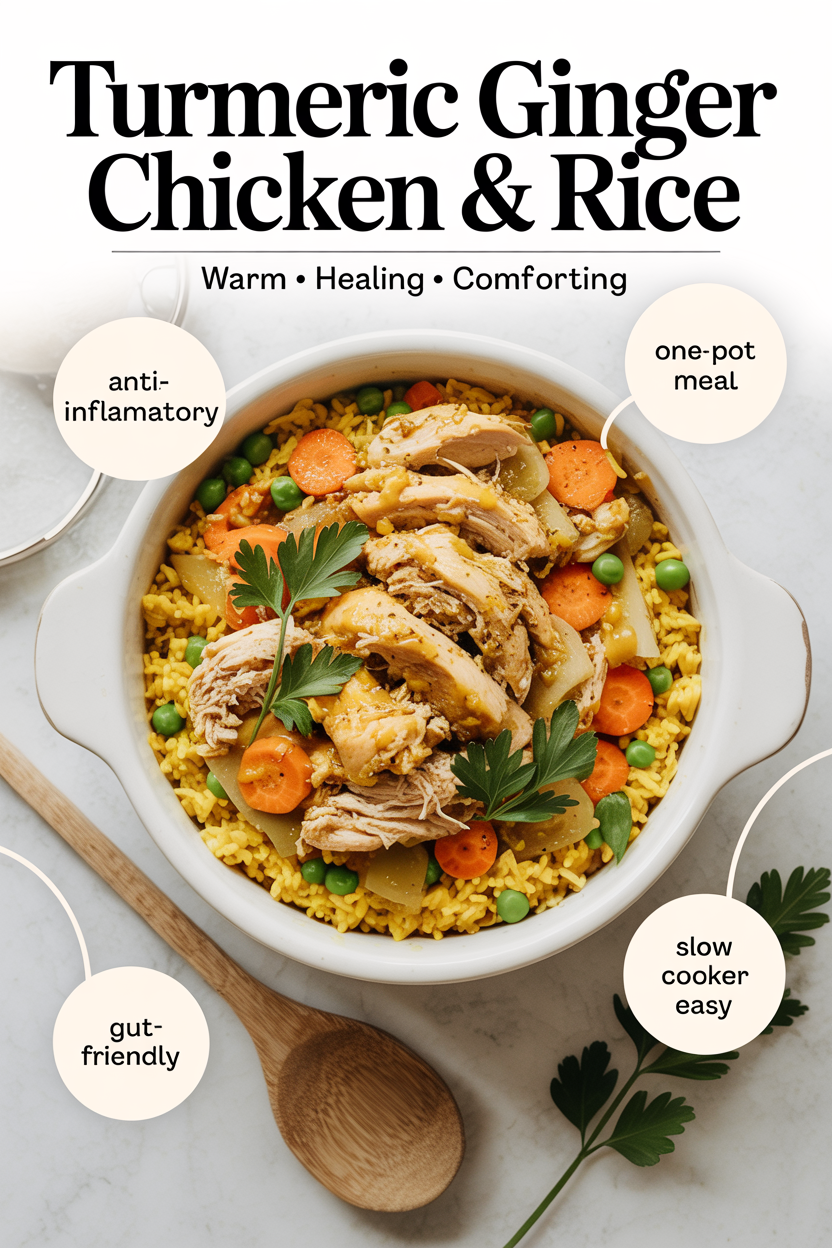 Turmeric Ginger Chicken & Rice

Warm • Healing • Comforting

anti-inflamatory

one-pot meal

slow cooker easy

gut-friendly