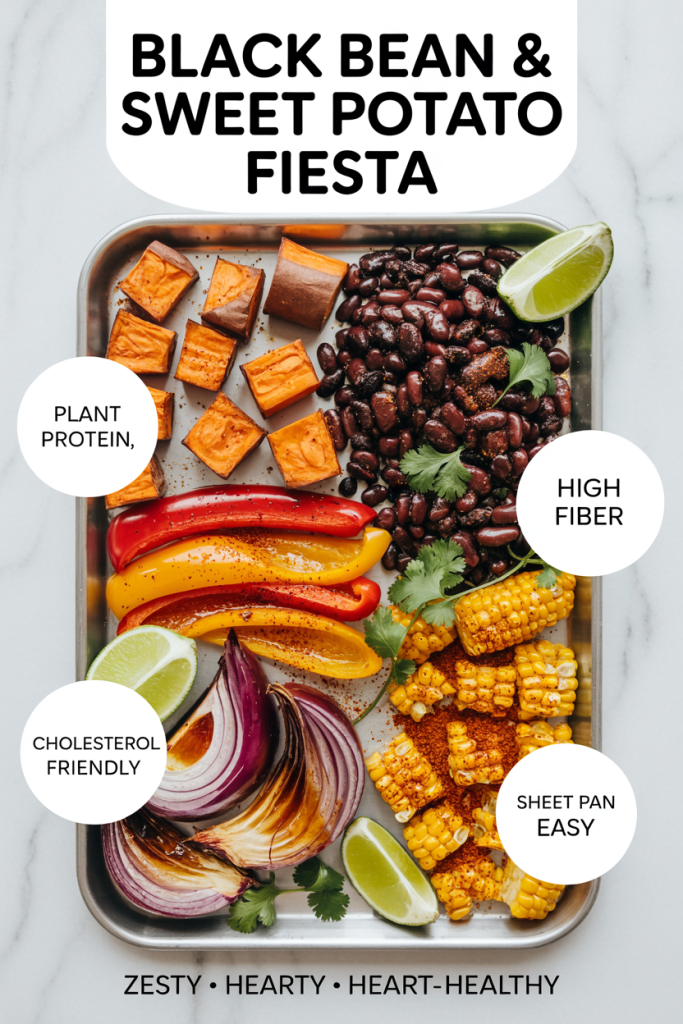 BLACK BEAN & SWEET POTATO FIESTA

PLANT PROTEIN,

HIGH FIBER

CHOLESTEROL FRIENDLY

SHEET PAN EASY

ZESTY • HEARTY • HEART-HEALTHY