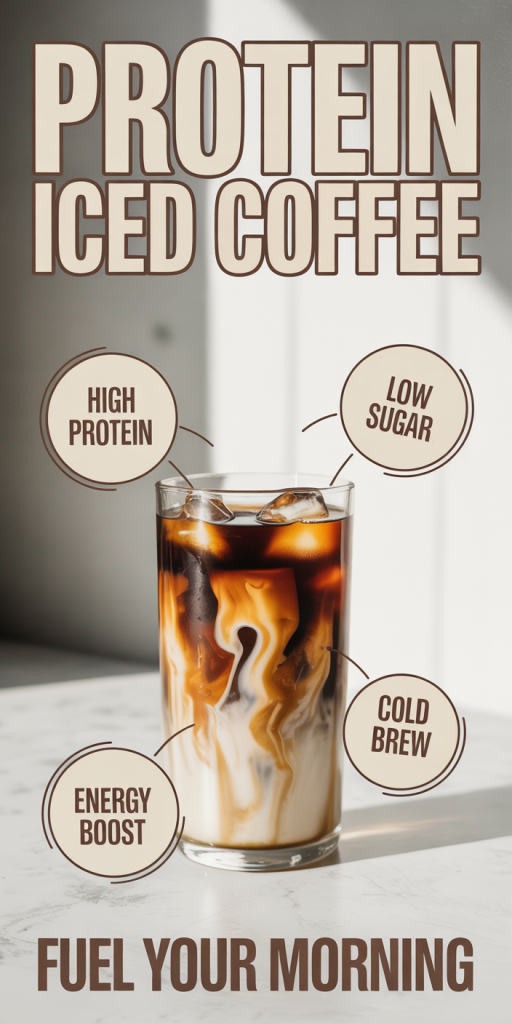 PROTEIN ICED COFFEE

HIGH PROTEIN

LOW SUGAR

COLD BREW

ENERGY BOOST

FUEL YOUR MORNING