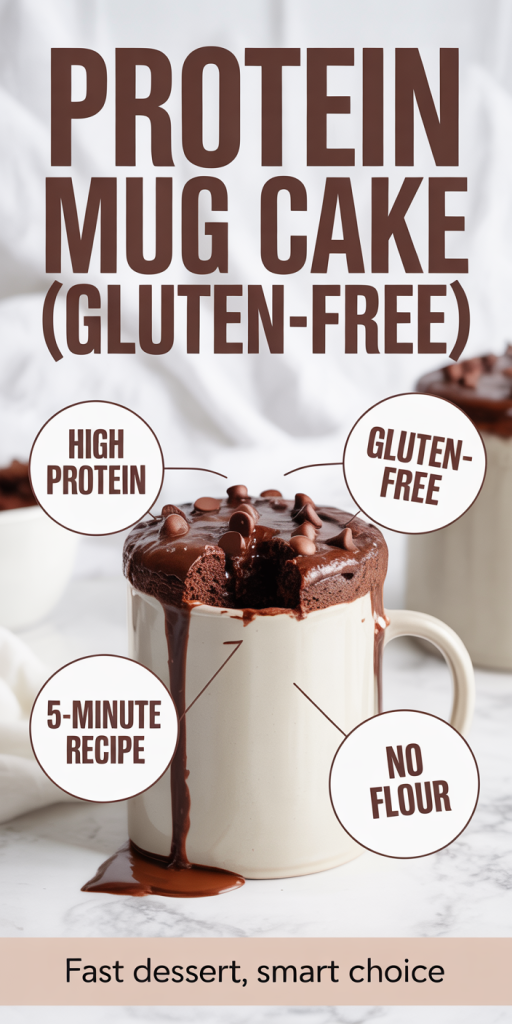 PROTEIN MUG CAKE (GLUTEN-FREE)

HIGH PROTEIN

GLUTEN-FREE

5-MINUTE RECIPE

NO FLOUR

Fast dessert, smart choice