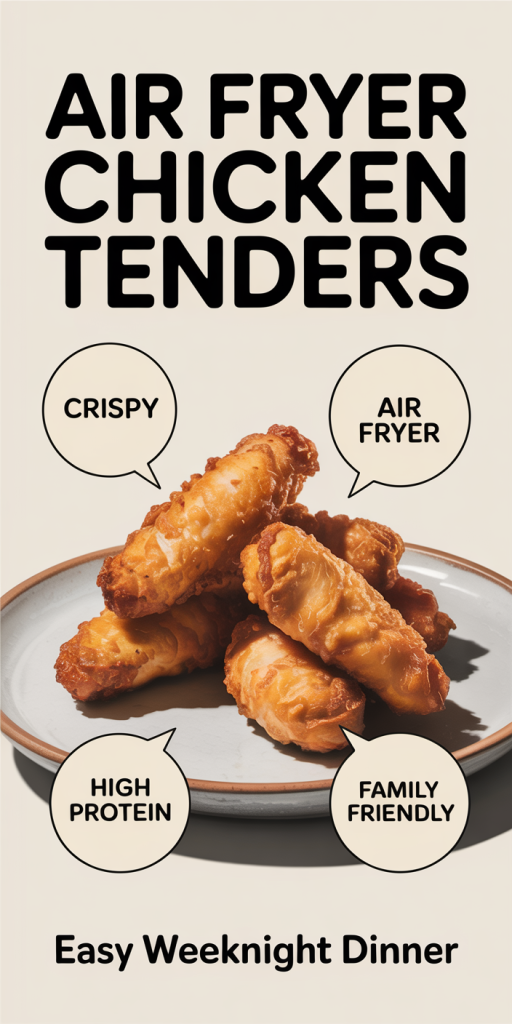 AIR FRYER CHICKEN TENDERS

CRISPY

AIR FRYER

HIGH PROTEIN

FAMILY FRIENDLY

Easy Weeknight Dinner