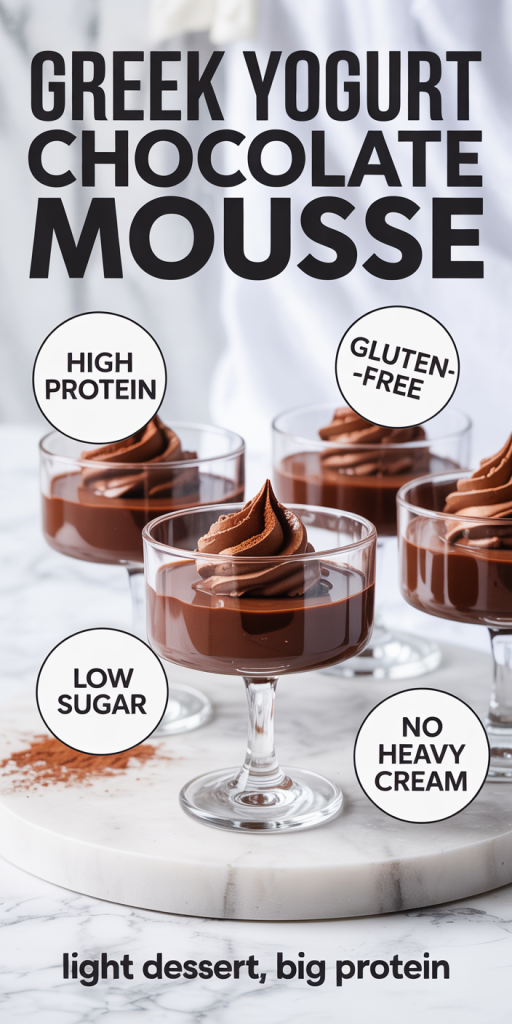 GREEK YOGURT CHOCOLATE MOUSSE

HIGH PROTEIN

GLUTEN--FREE

LOW SUGAR

NO HEAVY CREAM

light dessert, big protein