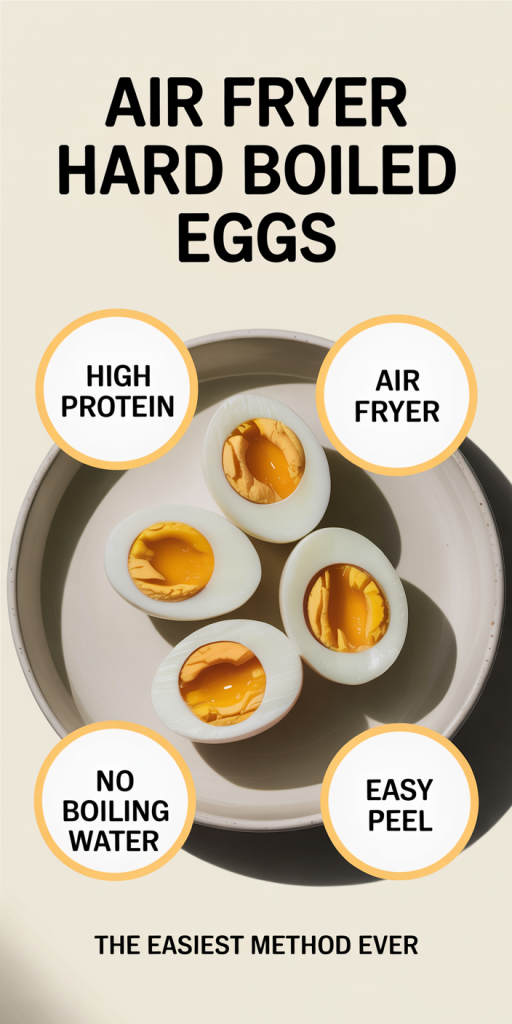 AIR FRYER HARD BOILED EGGS

HIGH PROTEIN

AIR FRYER

NO BOILING WATER

EASY PEEL

THE EASIEST METHOD EVER