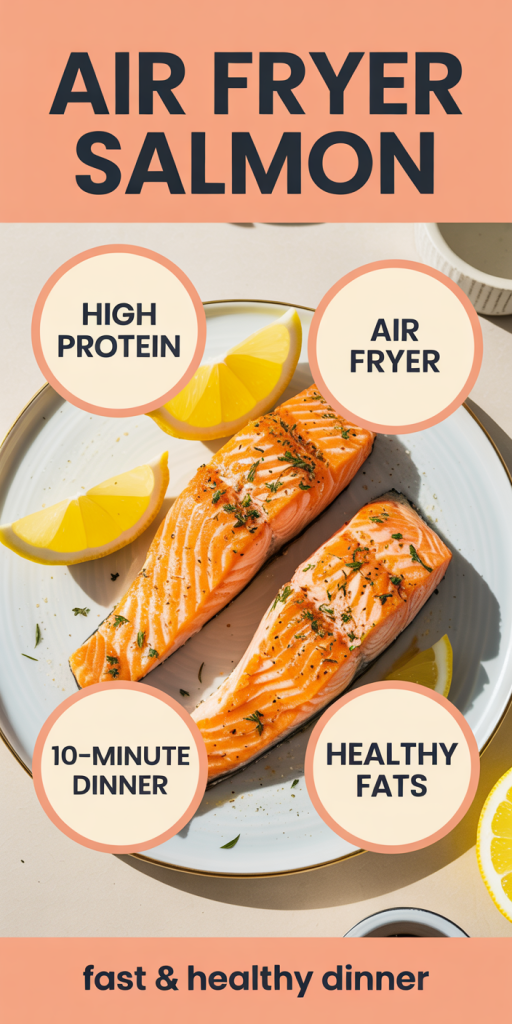 AIR FRYER SALMON

HIGH PROTEIN

AIR FRYER

10-MINUTE DINNER

HEALTHY FATS

fast & healthy dinner