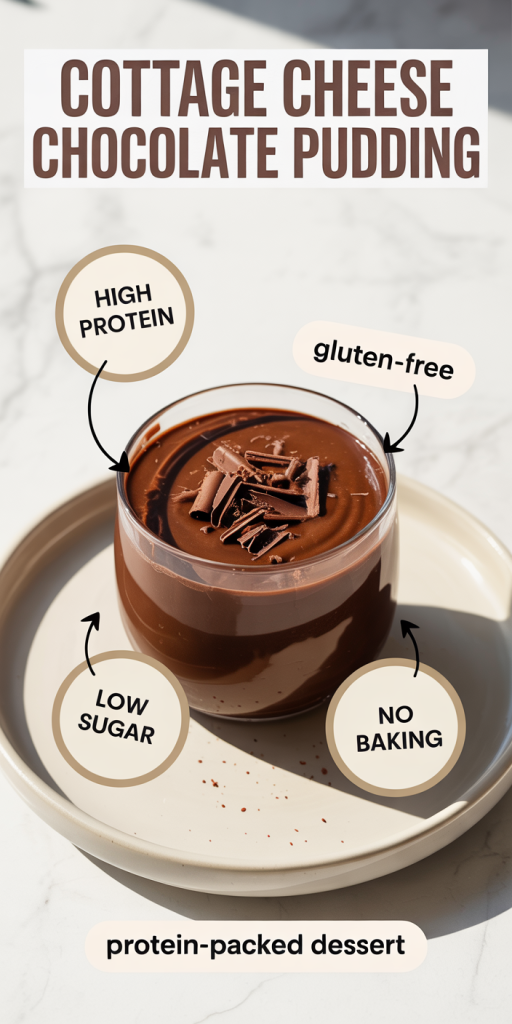 COTTAGE CHEESE CHOCOLATE PUDDING

HIGH PROTEIN

gluten-free

LOW SUGAR

NO BAKING

protein-packed dessert