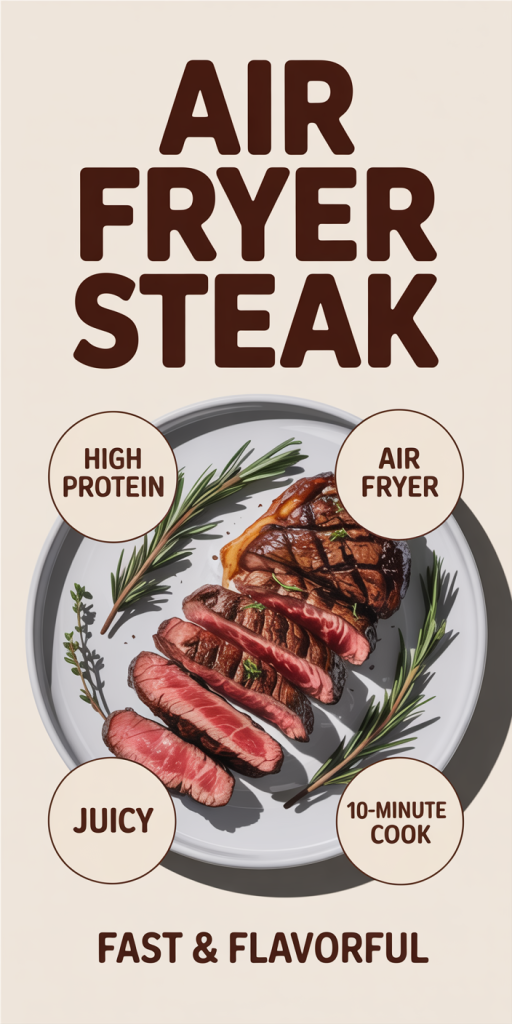 AIR FRYER STEAK

HIGH PROTEIN

AIR FRYER

JUICY

10-MINUTE COOK

FAST & FLAVORFUL