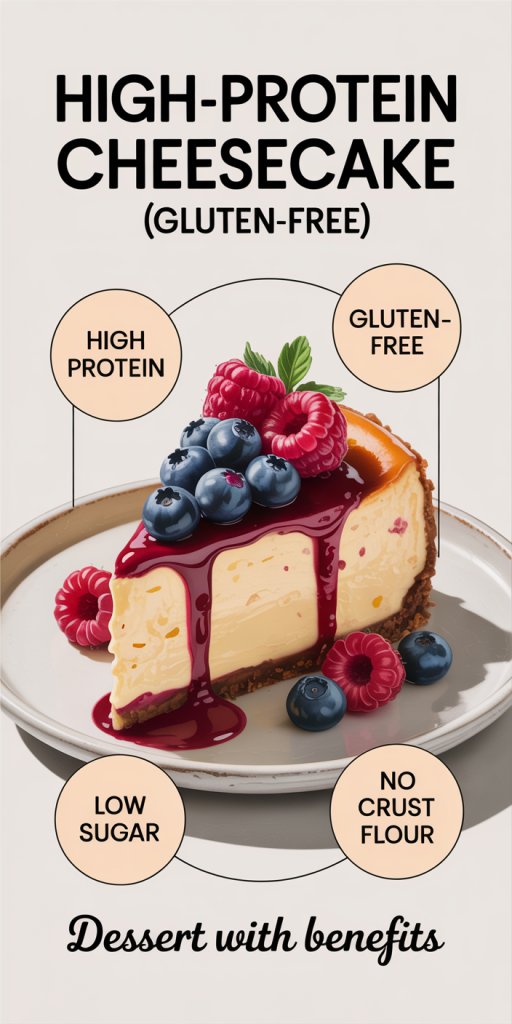 HIGH-PROTEIN CHEESECAKE
(GLUTEN-FREE)

HIGH PROTEIN

GLUTEN-FREE

LOW SUGAR

NO CRUST FLOUR

Dessert with benefits