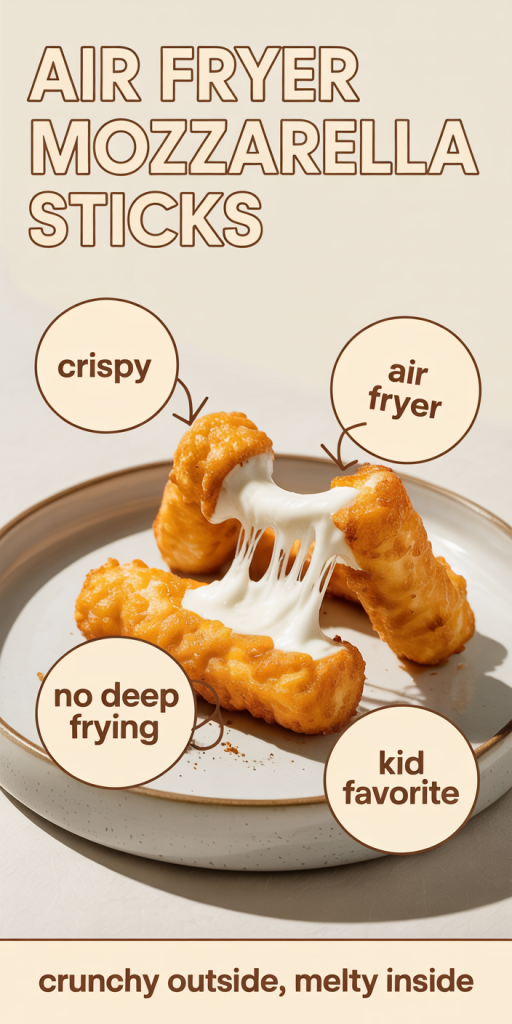 AIR FRYER MOZZARELLA STICKS

crispy

air fryer

no deep frying

kid favorite

crunchy outside, melty inside