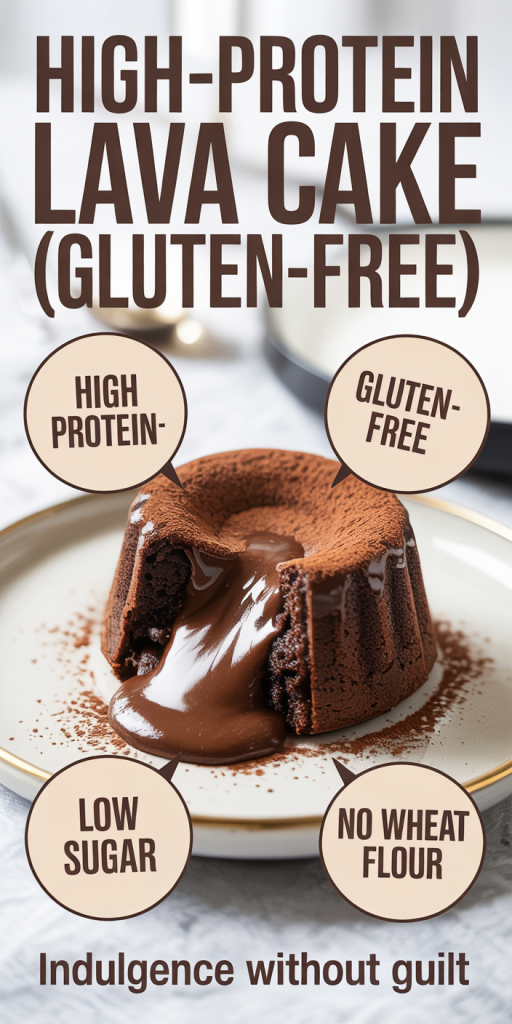 HIGH-PROTEIN LAVA CAKE (GLUTEN-FREE)

HIGH PROTEIN-

GLUTEN-FREE

LOW SUGAR

NO WHEAT FLOUR

Indulgence without guilt