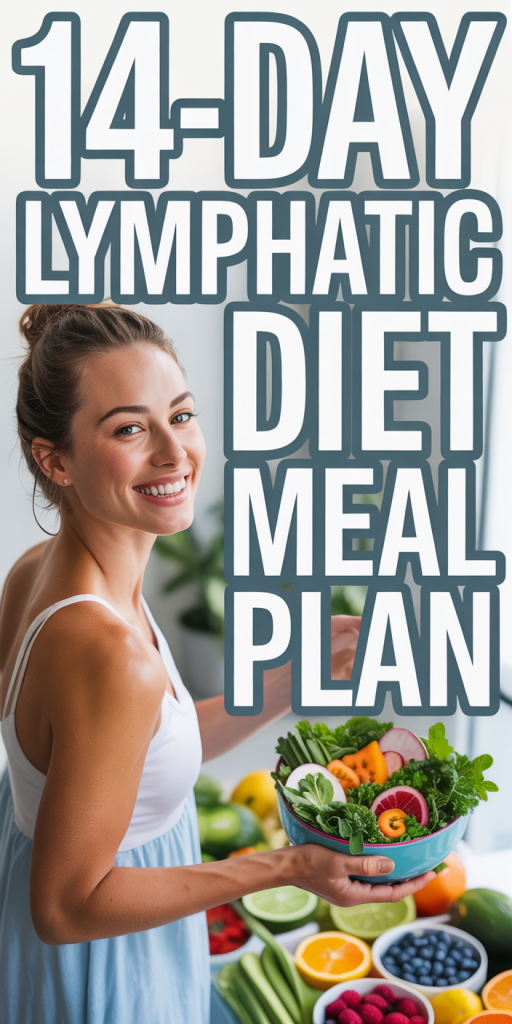 14-DAY
LYMPHATIC
DIET
MEAL
PLAN