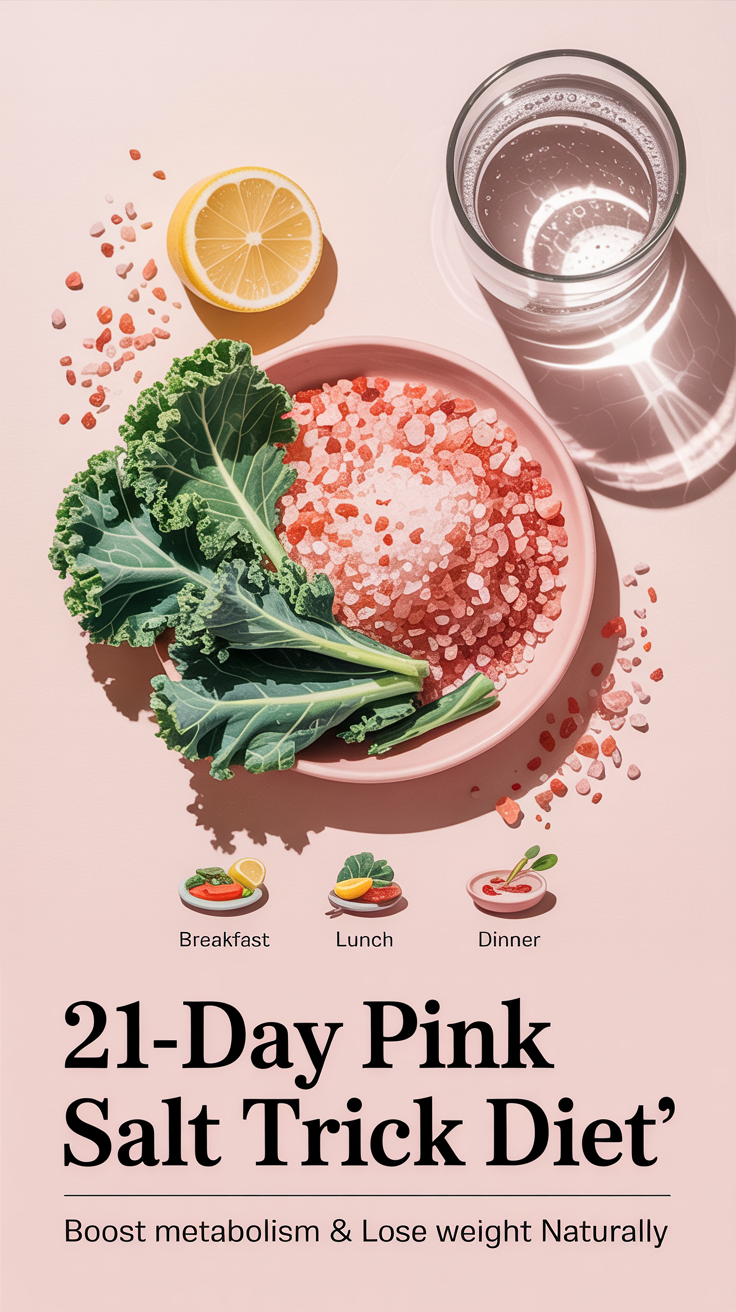 Breakfast Lunch Dinner

21-Day Pink Salt Trick Diet'

Boost metabolism & Lose weight Naturally