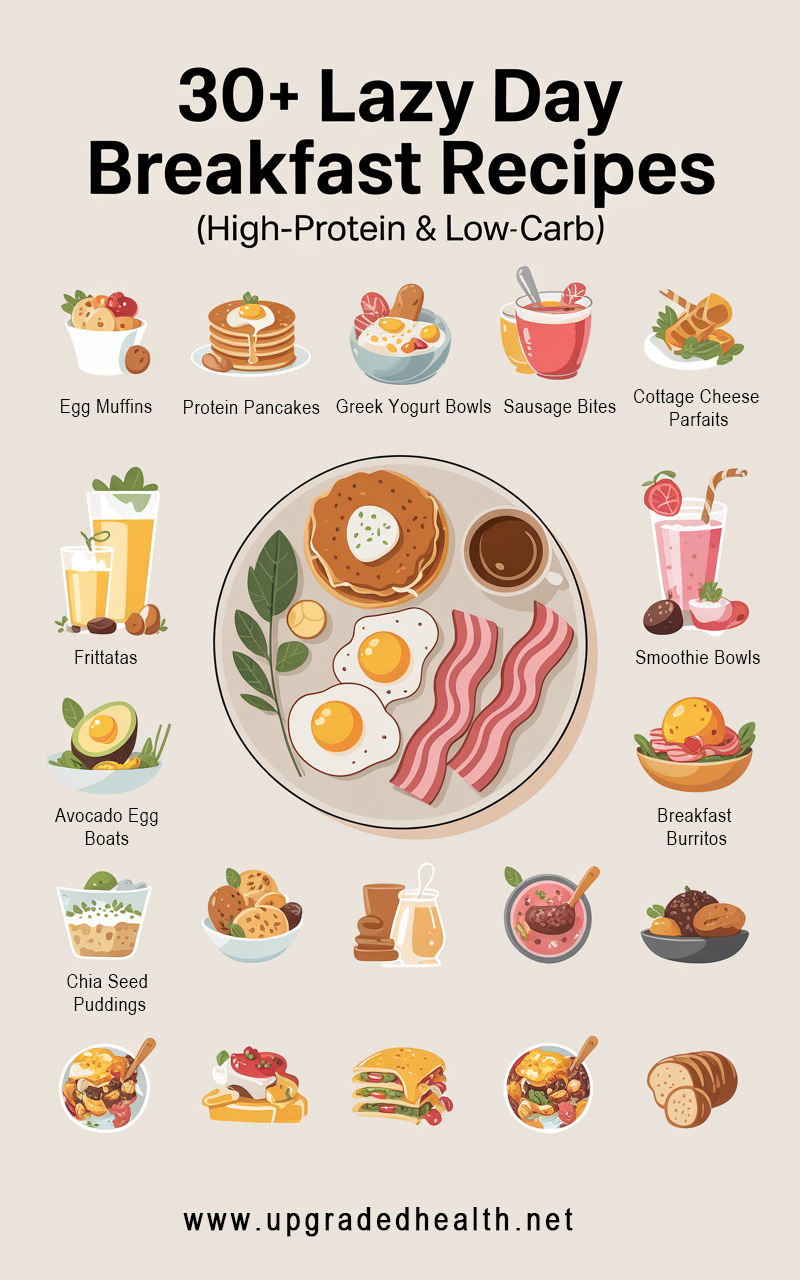 30+ Lazy Day Breakfast Recipes
(High-Protein & Low-Carb)

Egg Muffins
Protein Pancakes
Greek Yogurt Bowls
Sausage Bites
Cottage Cheese Parfaits

Frittatas
Smoothie Bowls

Avocado Egg Boats
Breakfast Burritos

Chia Seed Puddings

www.upgradedhealth.net