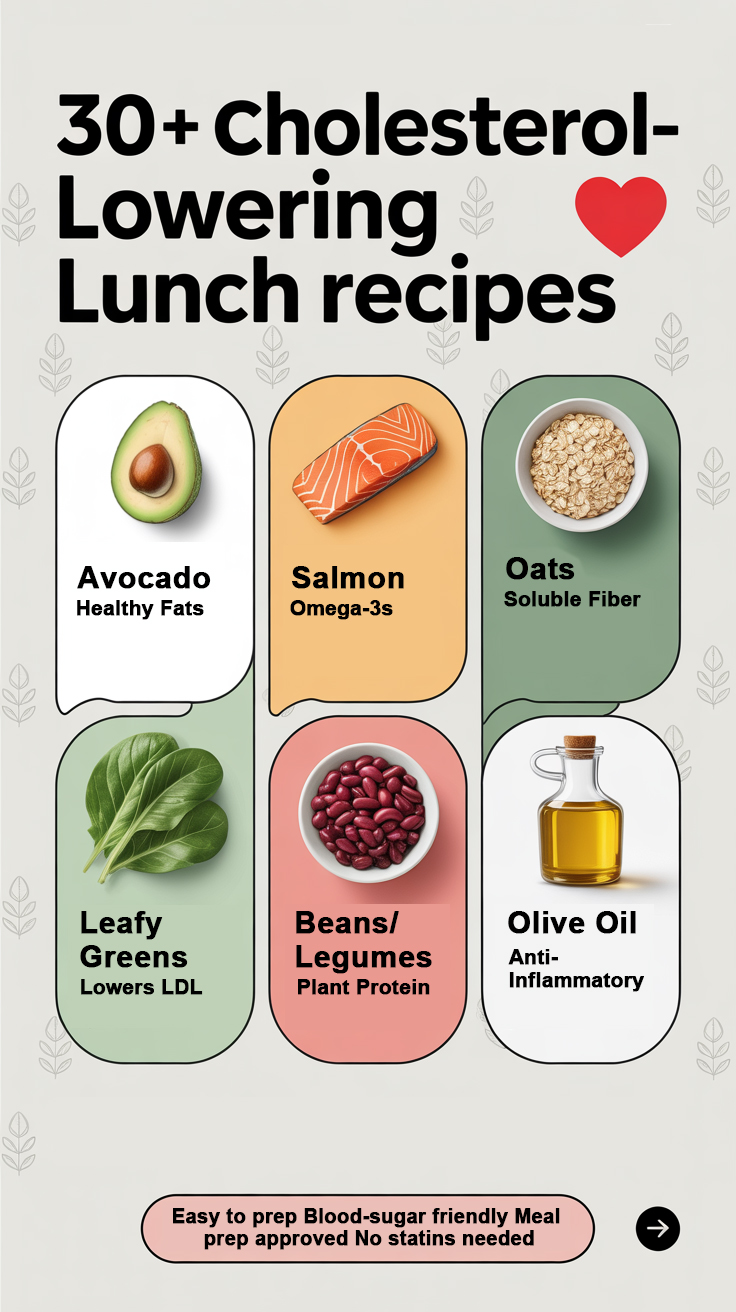 30+ Cholesterol-Lowering Lunch recipes

Avocado
Healthy Fats

Salmon
Omega-3s

Oats
Soluble Fiber

Leafy Greens
Lowers LDL

Beans/ Legumes
Plant Protein

Olive Oil
Anti-Inflammatory

Easy to prep Blood-sugar friendly Meal prep approved No statins needed