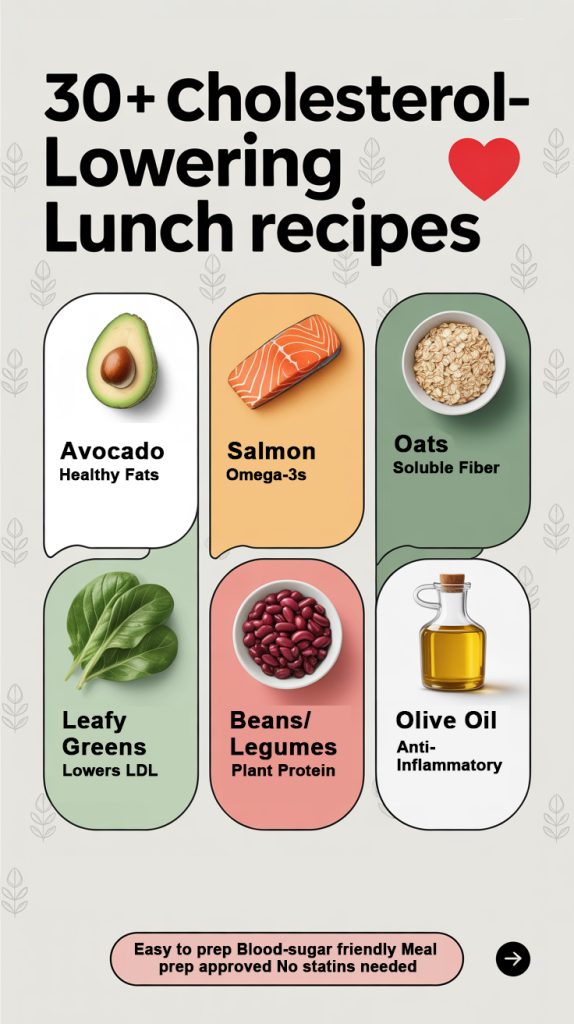 30+ Cholesterol-Lowering Lunch recipes

Avocado
Healthy Fats

Salmon
Omega-3s

Oats
Soluble Fiber

Leafy Greens
Lowers LDL

Beans/ Legumes
Plant Protein

Olive Oil
Anti-Inflammatory

Easy to prep Blood-sugar friendly Meal prep approved No statins needed