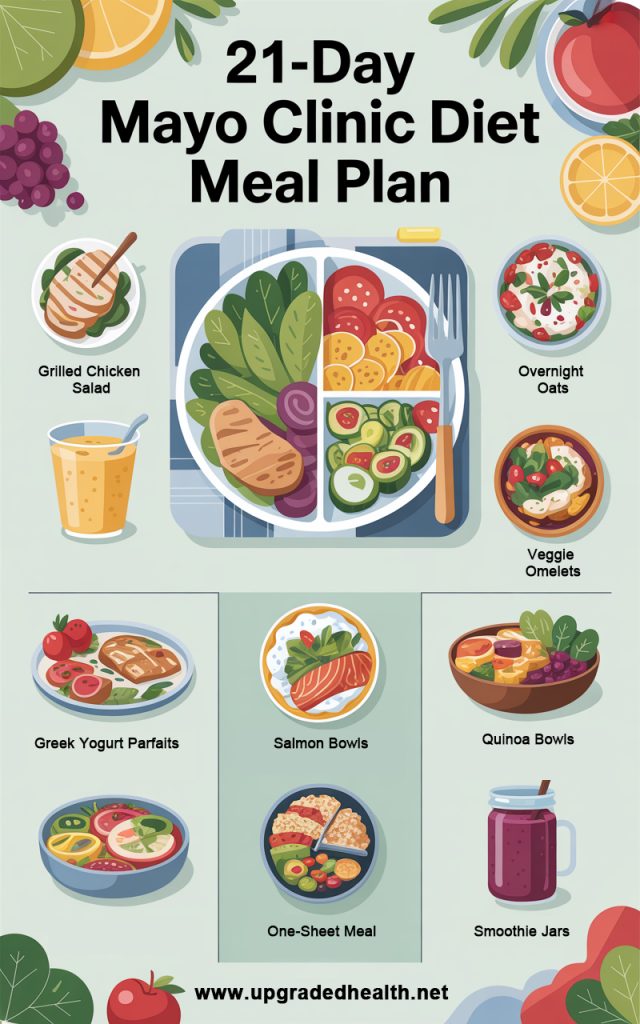 21-Day
Mayo Clinic Diet
Meal Plan

Grilled Chicken Salad

Overnight Oats

Veggie Omelets

Greek Yogurt Parfaits

Salmon Bowls

Quinoa Bowls

One-Sheet Meal

Smoothie Jars

www.upgradedhealth.net