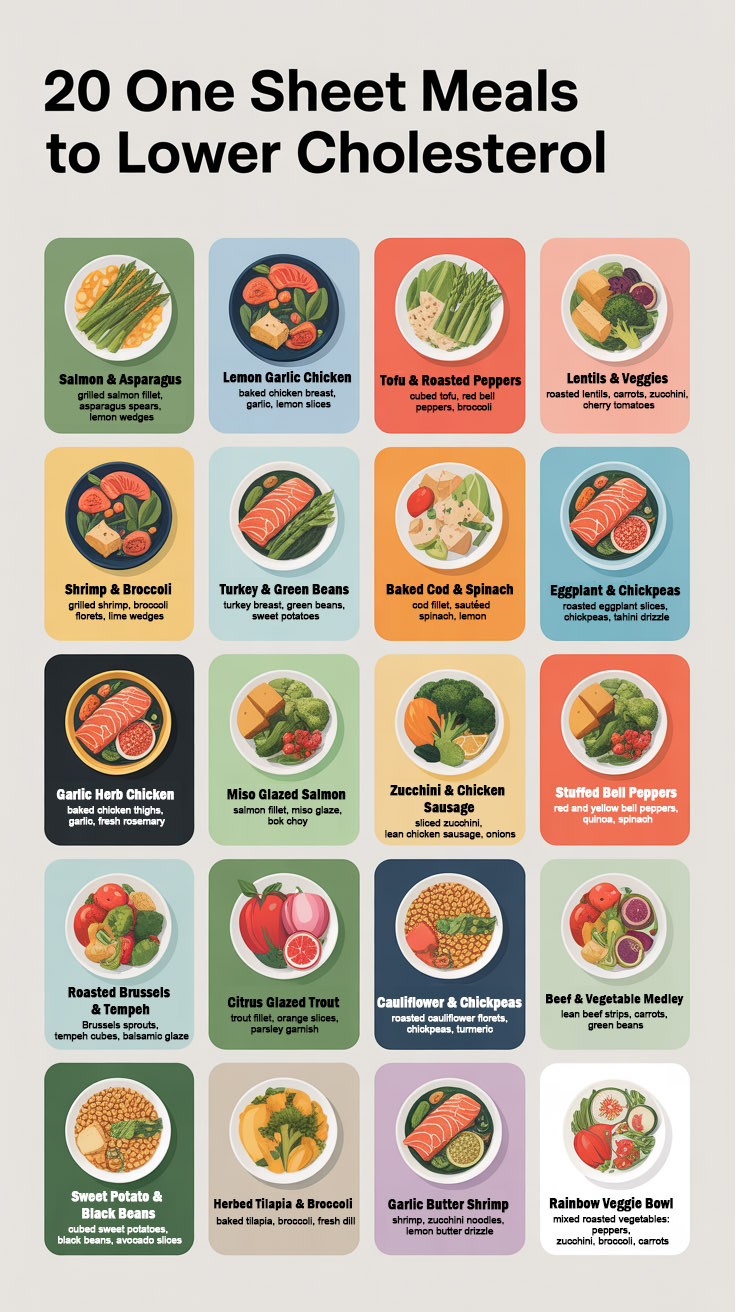 20 One Sheet Meals to Lower Cholesterol

Salmon & Asparagus
grilled salmon fillet, asparagus spears, lemon wedges

Lemon Garlic Chicken
baked chicken breast, garlic, lemon slices

Tofu & Roasted Peppers
cubed tofu, red bell peppers, broccoli

Lentils & Veggies
roasted lentils, carrots, zucchini, cherry tomatoes

Shrimp & Broccoli
grilled shrimp, broccoli florets, lime wedges

Turkey & Green Beans
turkey breast, green beans, sweet potatoes

Baked Cod & Spinach
cod fillet, sautéed spinach, lemon

Eggplant & Chickpeas
roasted eggplant slices, chickpeas, tahini drizzle

Garlic Herb Chicken
baked chicken thighs, garlic, fresh rosemary

Miso Glazed Salmon
salmon fillet, miso glaze, bok choy

Zucchini & Chicken Sausage
sliced zucchini, lean chicken sausage, onions

Stuffed Bell Peppers
red and yellow bell peppers, quinoa, spinach

Roasted Brussels & Tempeh
Brussels sprouts, tempeh cubes, balsamic glaze

Citrus Glazed Trout
trout fillet, orange slices, parsley garnish

Cauliflower & Chickpeas
roasted cauliflower florets, chickpeas, turmeric

Beef & Vegetable Medley
lean beef strips, carrots, green beans

Sweet Potato & Black Beans
cubed sweet potatoes, black beans, avocado slices

Herbed Tilapia & Broccoli
baked tilapia, broccoli, fresh dill

Garlic Butter Shrimp
shrimp, zucchini noodles, lemon butter drizzle

Rainbow Veggie Bowl
mixed roasted vegetables: peppers, zucchini, broccoli, carrots