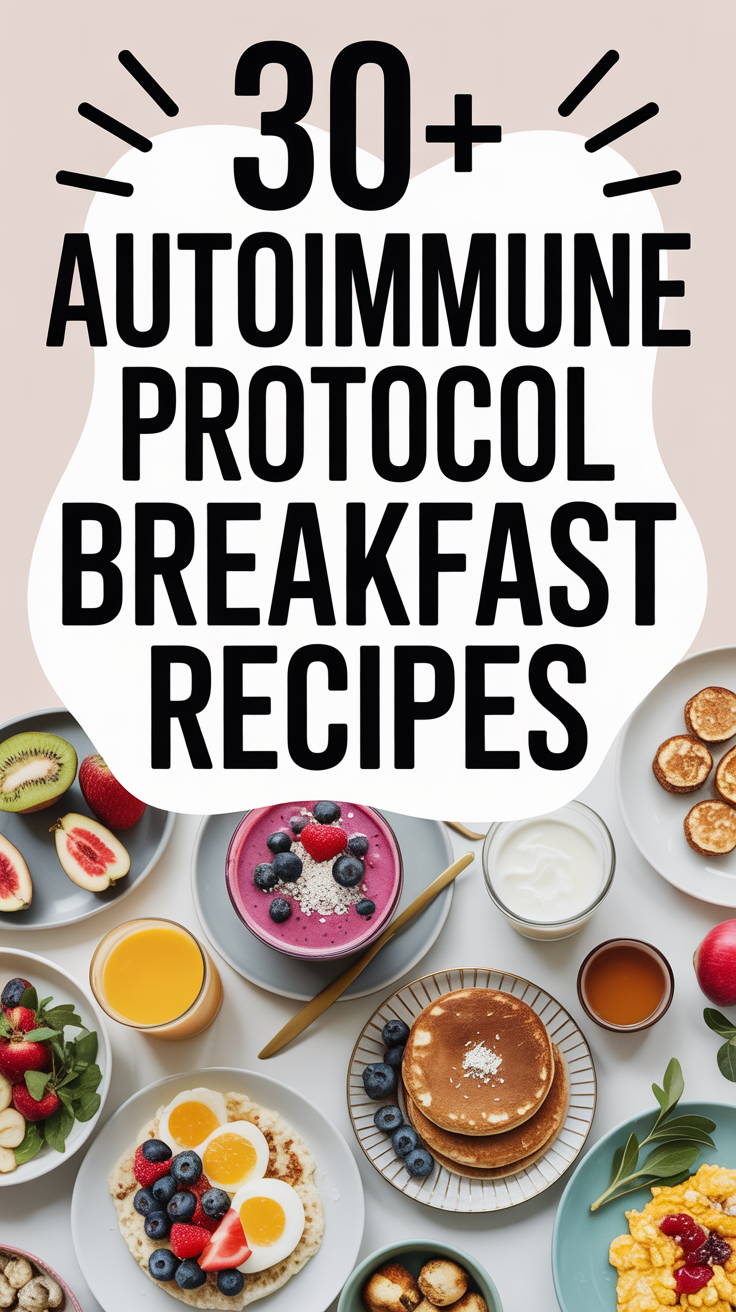 30+
AUTOIMMUNE
PROTOCOL
BREAKFAST
RECIPES