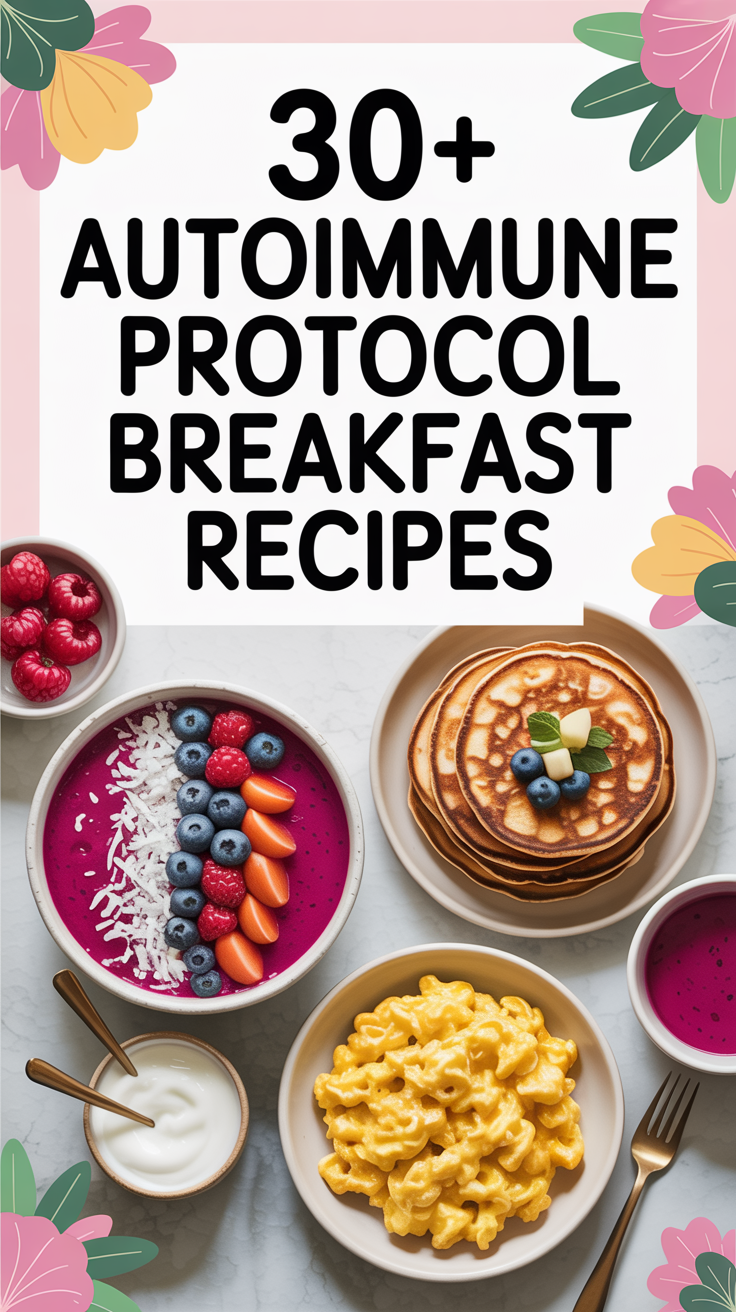 30+ AUTOIMMUNE PROTOCOL BREAKFAST RECIPES